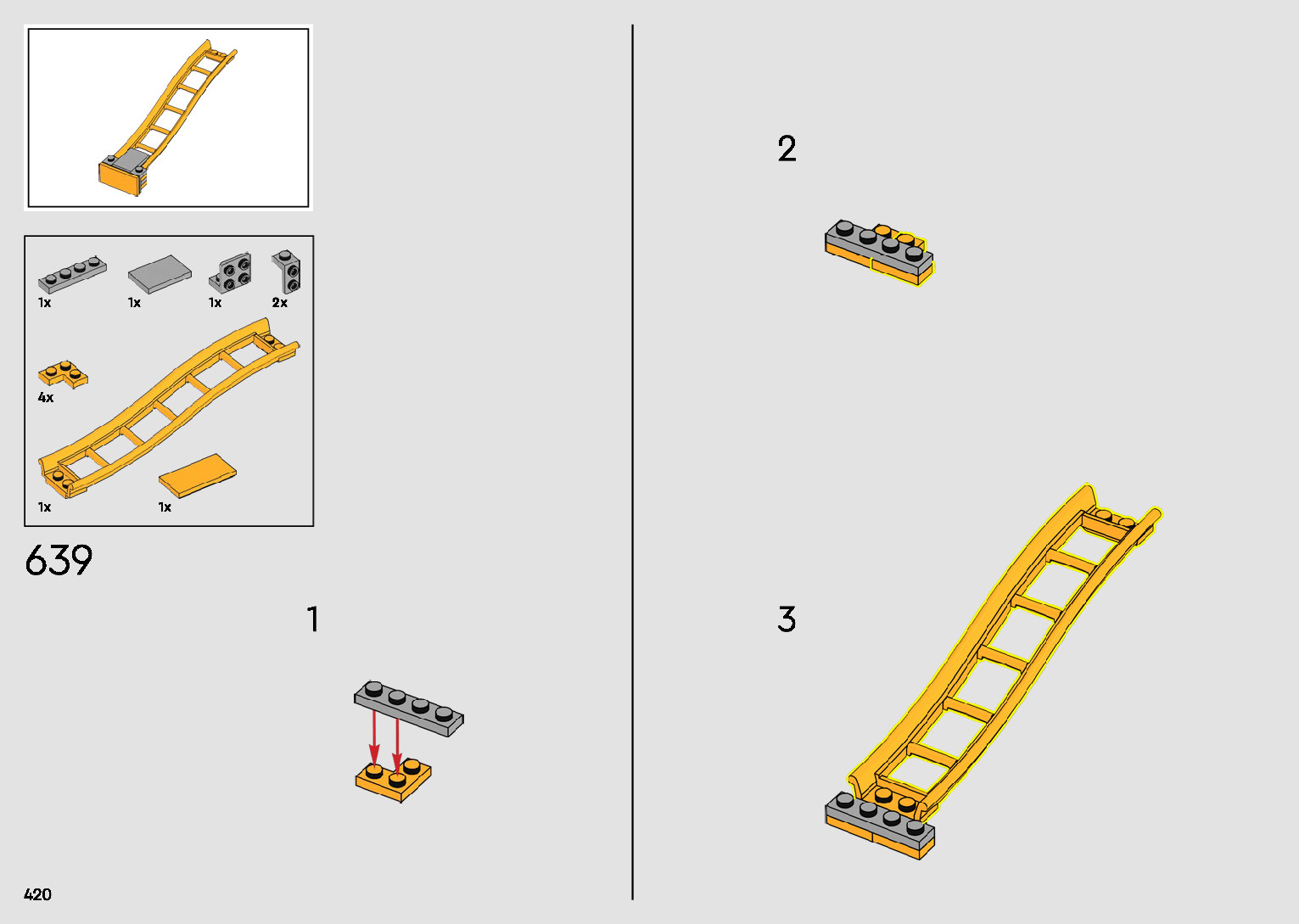 1x
1x
1x
2x
4x
1x
1x

639

1

2

3

420