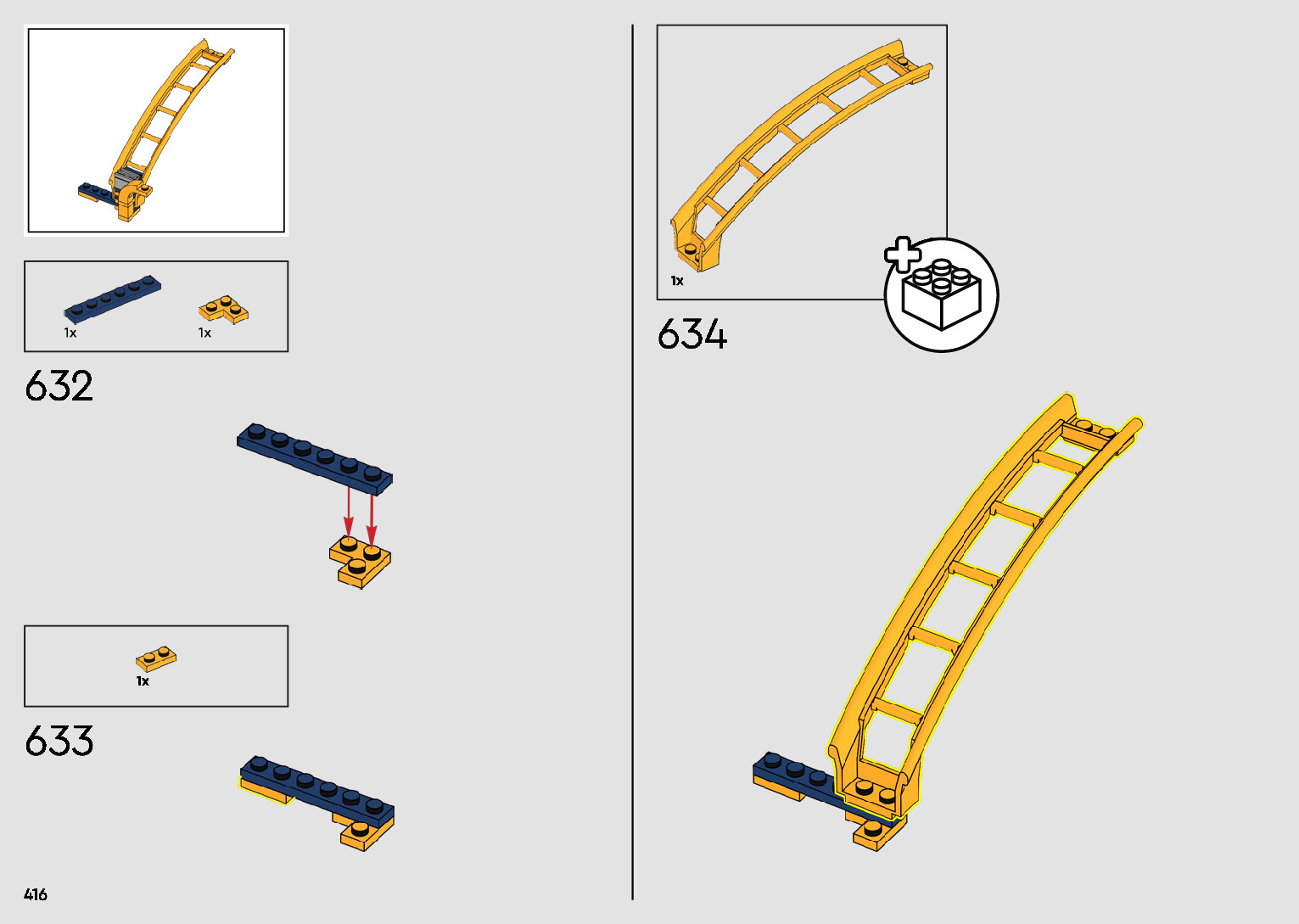 1x

1x

632

1x

633

416

1x

634