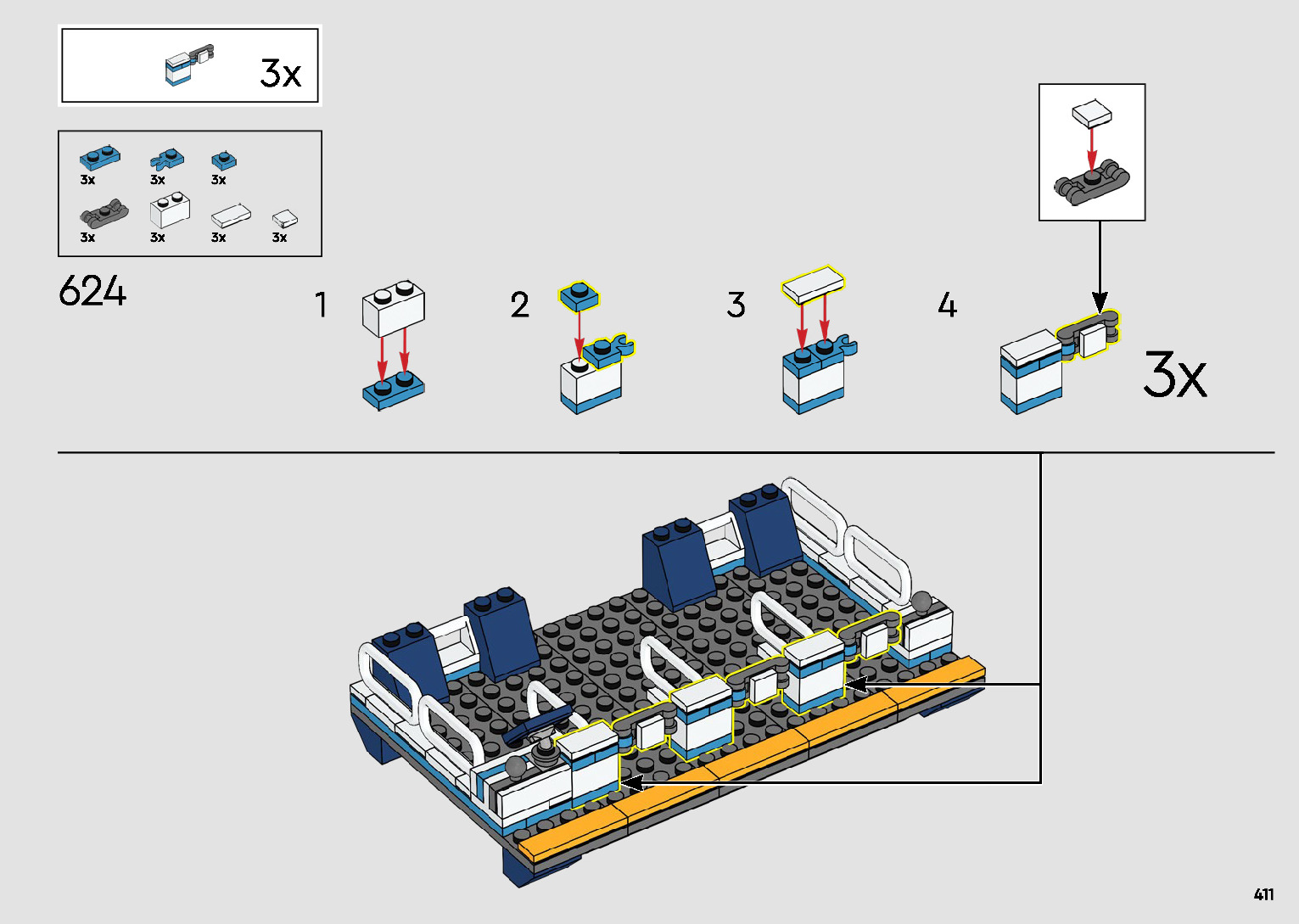 3x

3x 3x 3x
3x 3x 3x 3x

624

1

2

3

4

3x

411