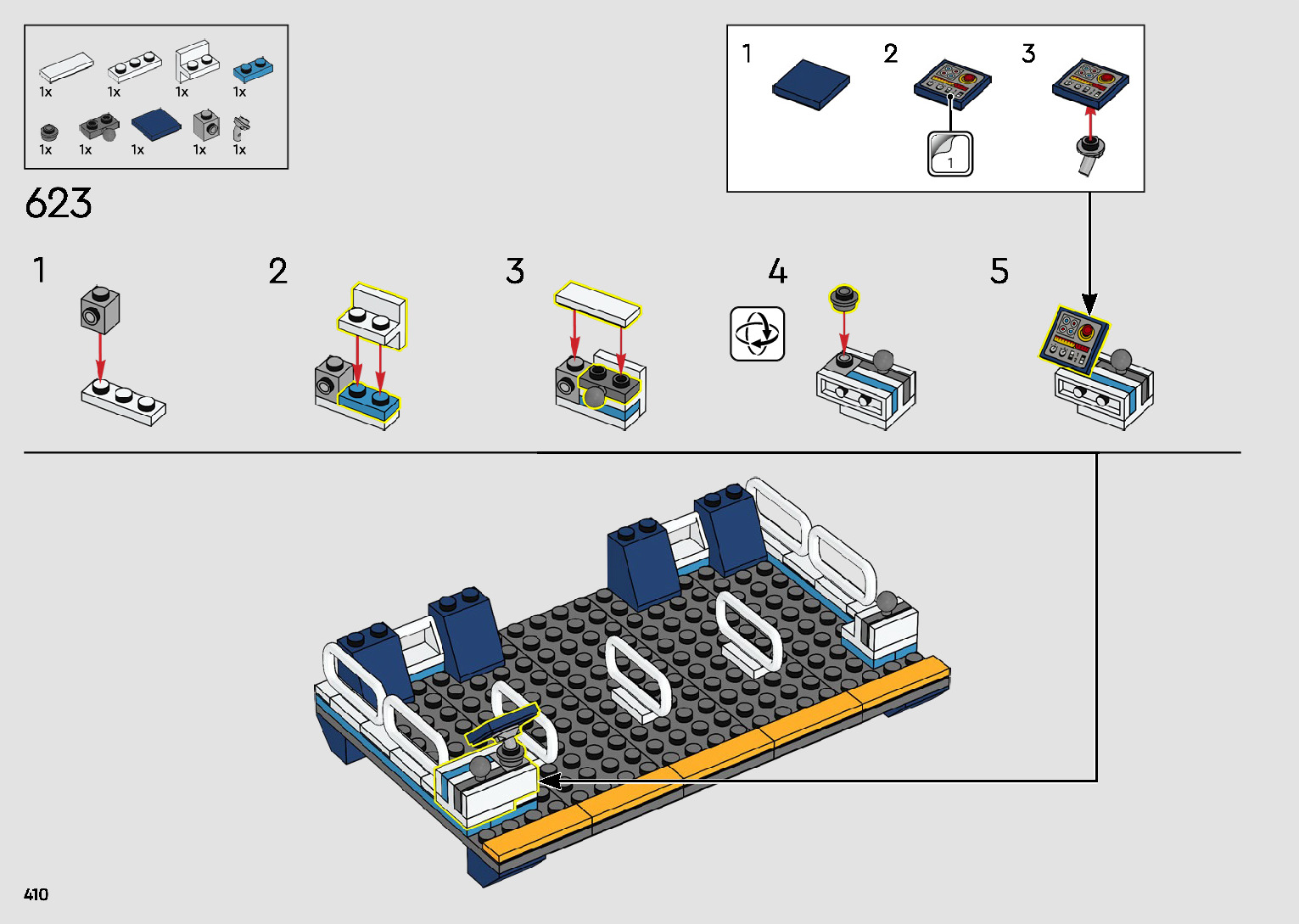 1x 1x 1x 1x
1x 1x 1x 1x 1x

623

1 2 3
1

1 2 3 4 5

410