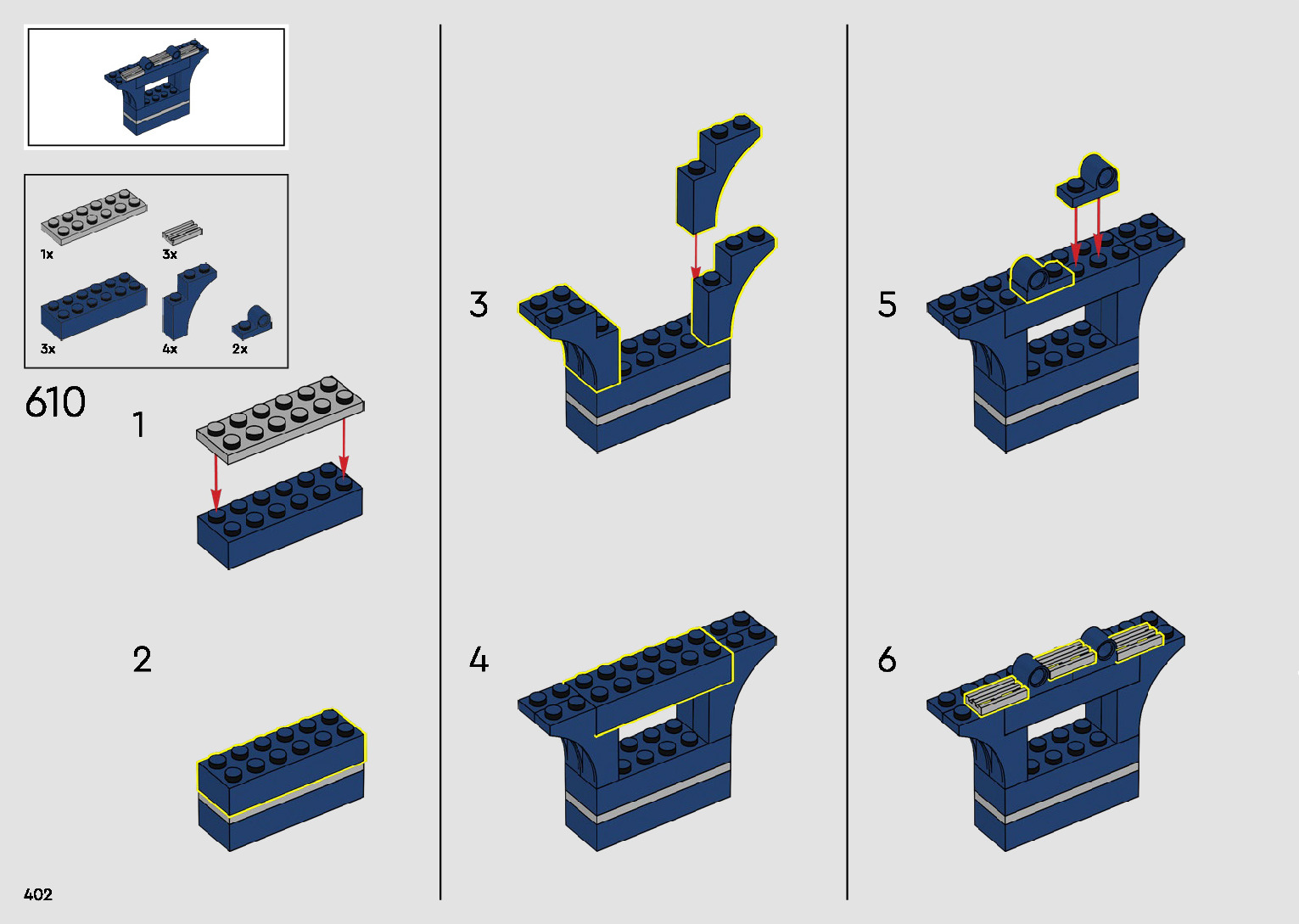 1x
3x
3x
4x
2x

610

1

2

3

4

5

6

402