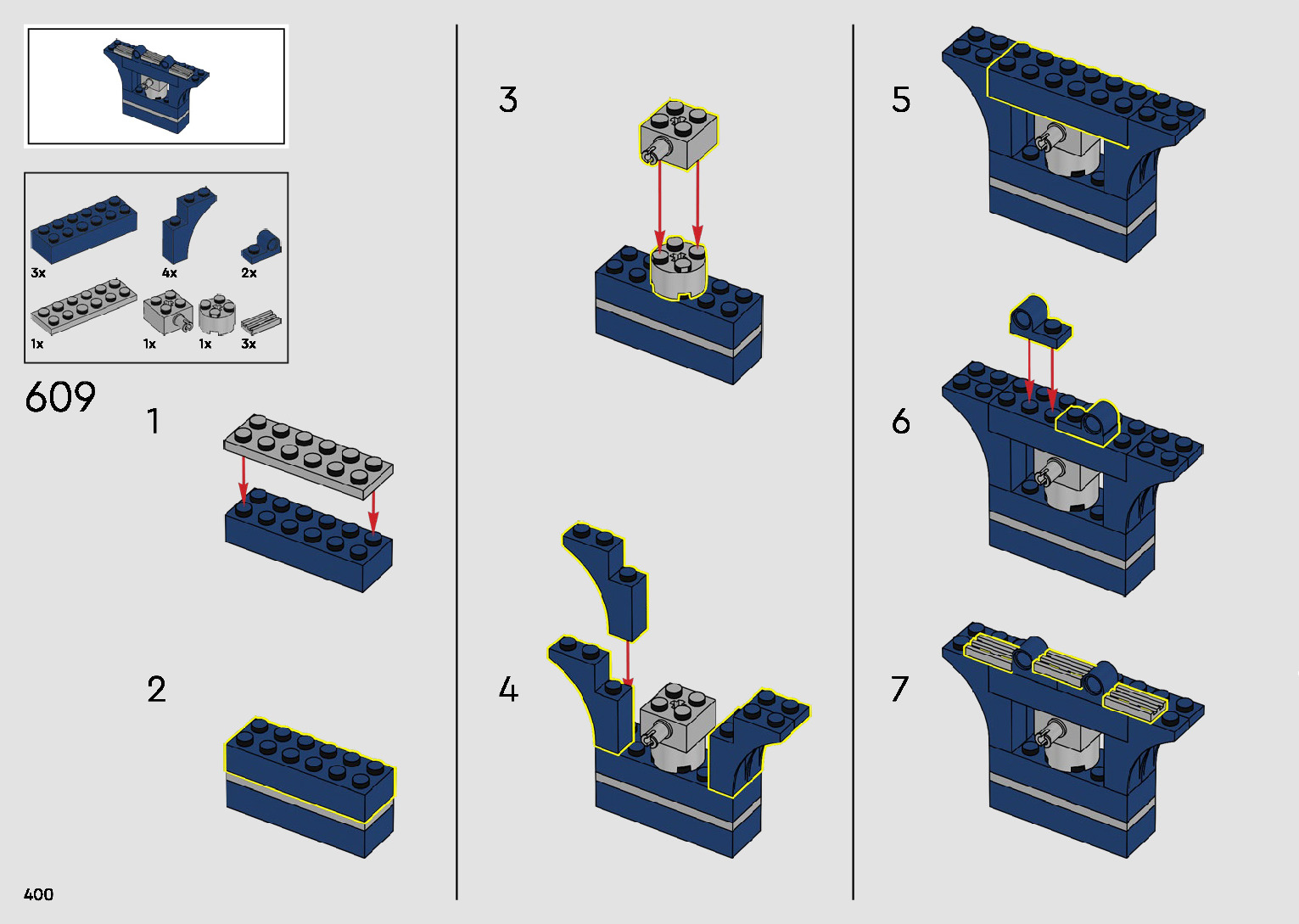 3x
4x
2x
1x
1x
1x
3x

609

1

2

3

4

5

6

7

400