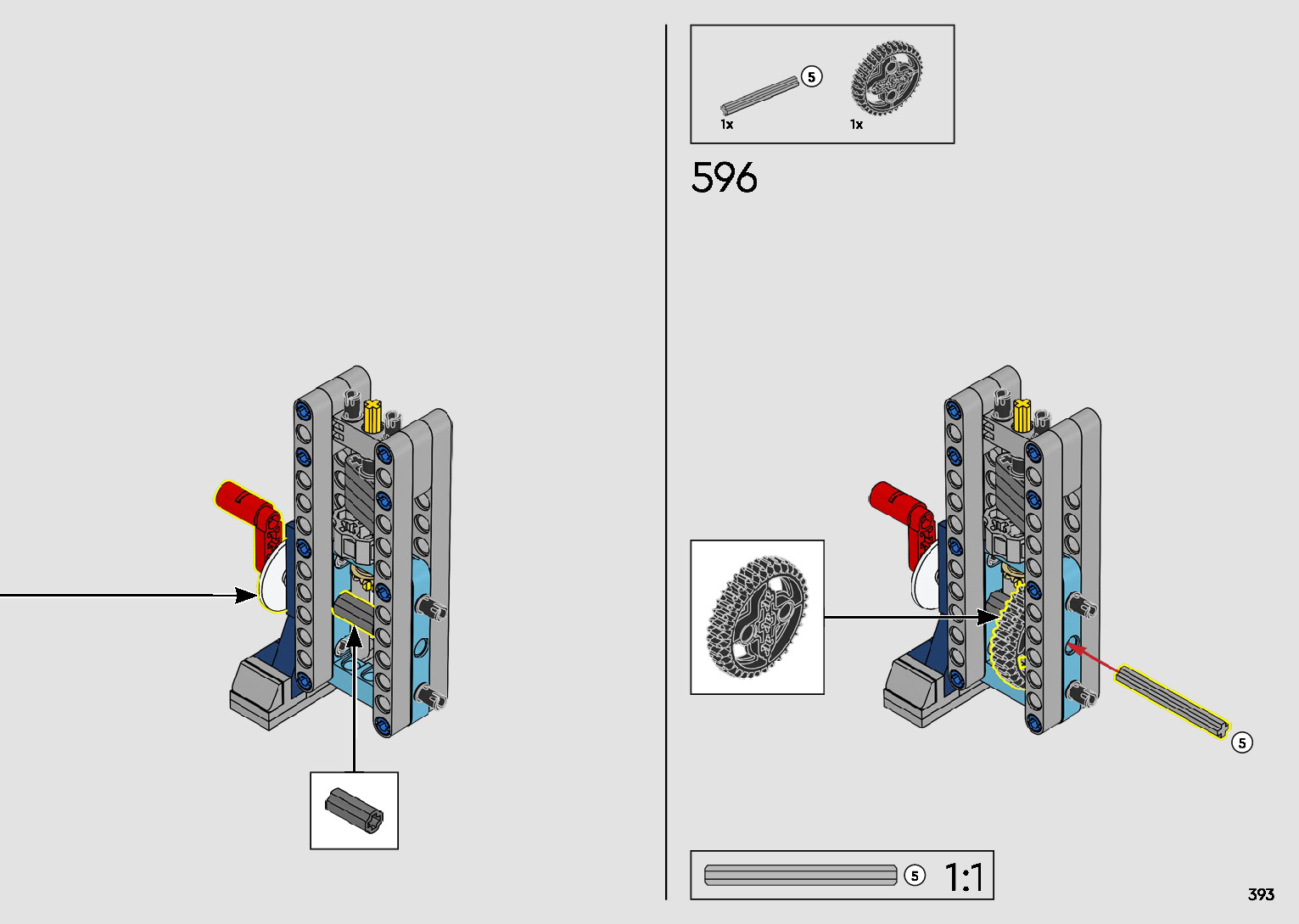 5
1x
1x
596
5
5
1:1
393