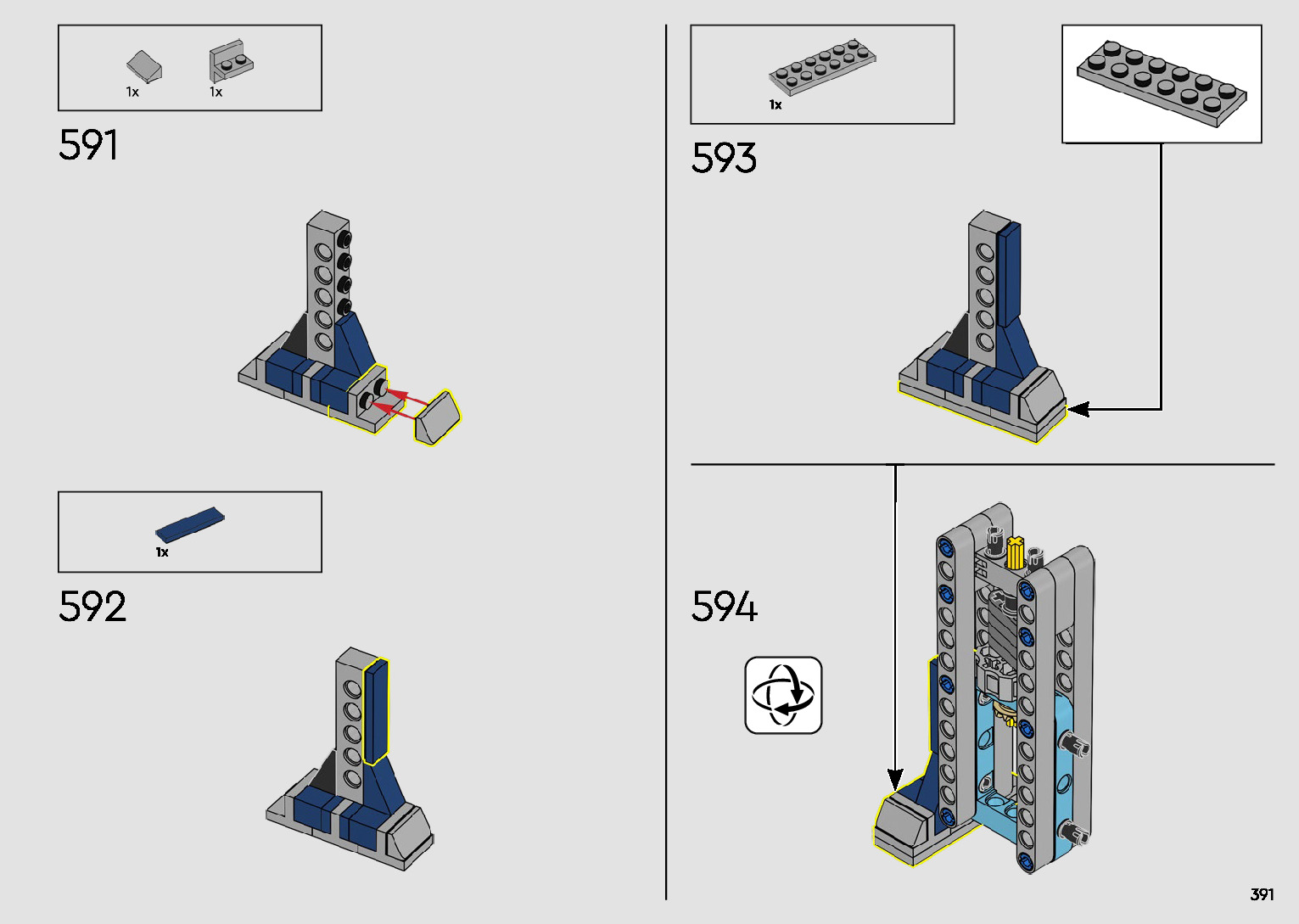 1x 1x

591

1x

592

1x

593

594

391