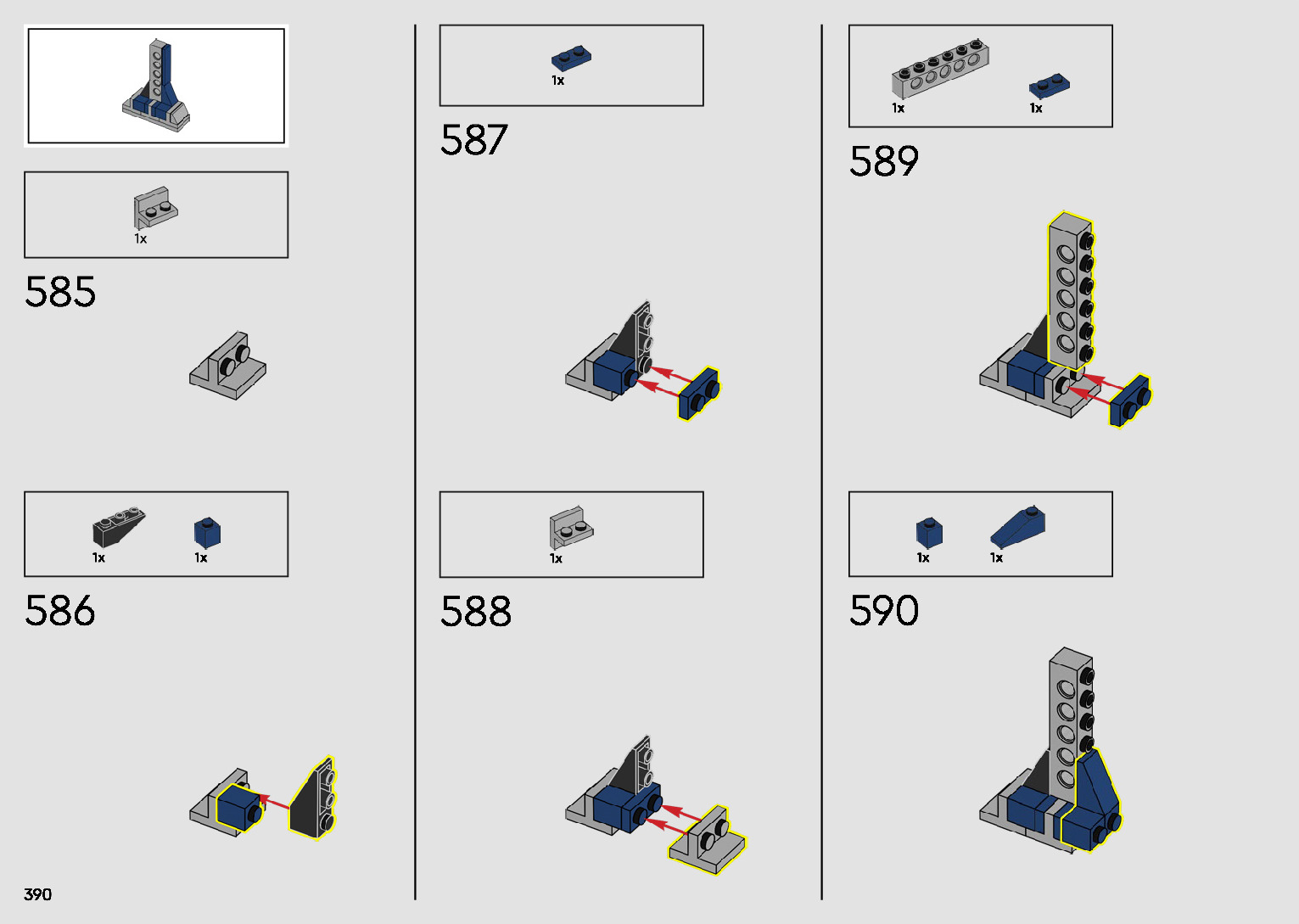 1x

585

1x 1x

586

1x

587

1x

588

1x 1x

589

1x 1x

590

390