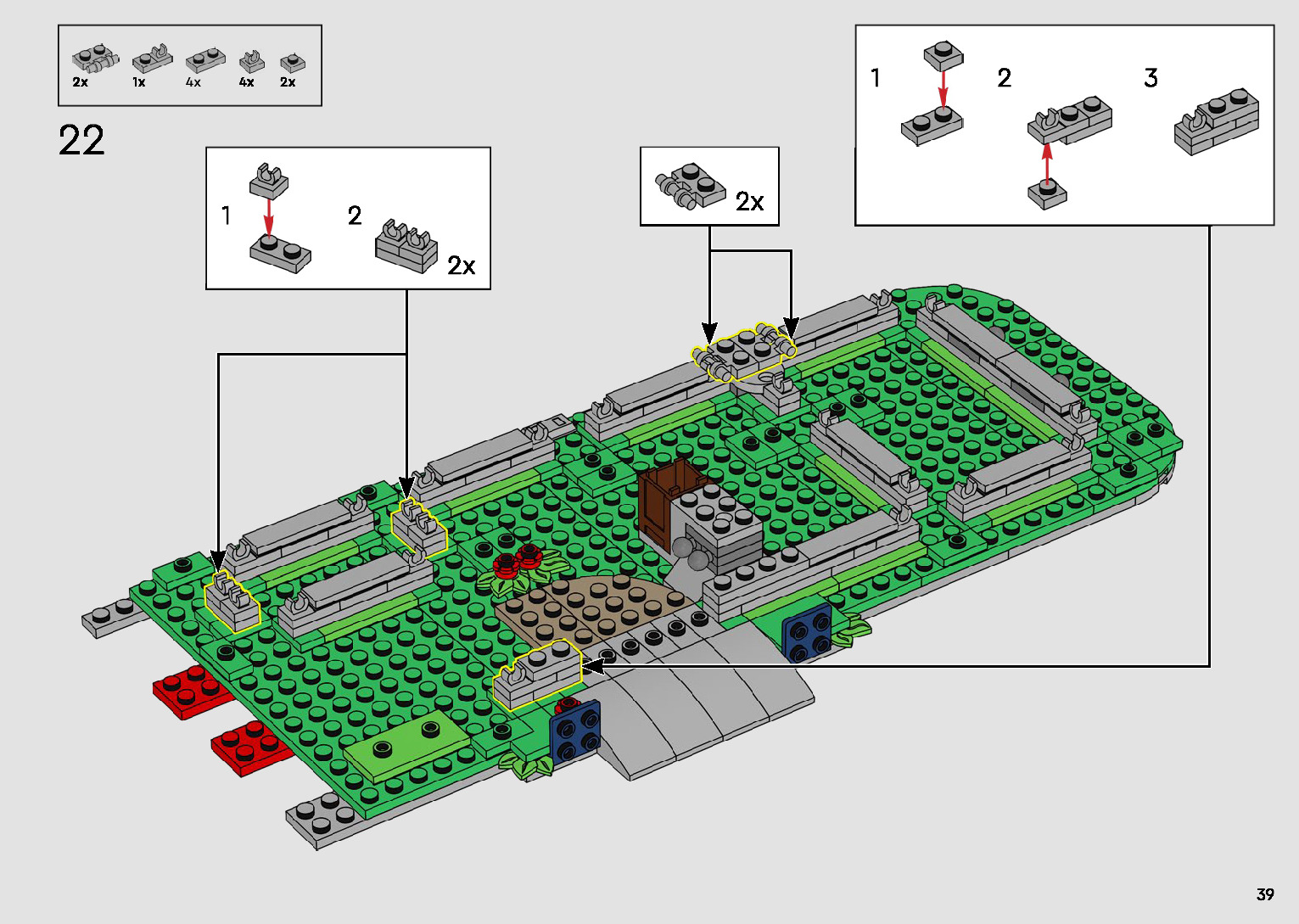 2x 1x 4x 4x 2x

22

1 2 2x

2x

1 2 3

39