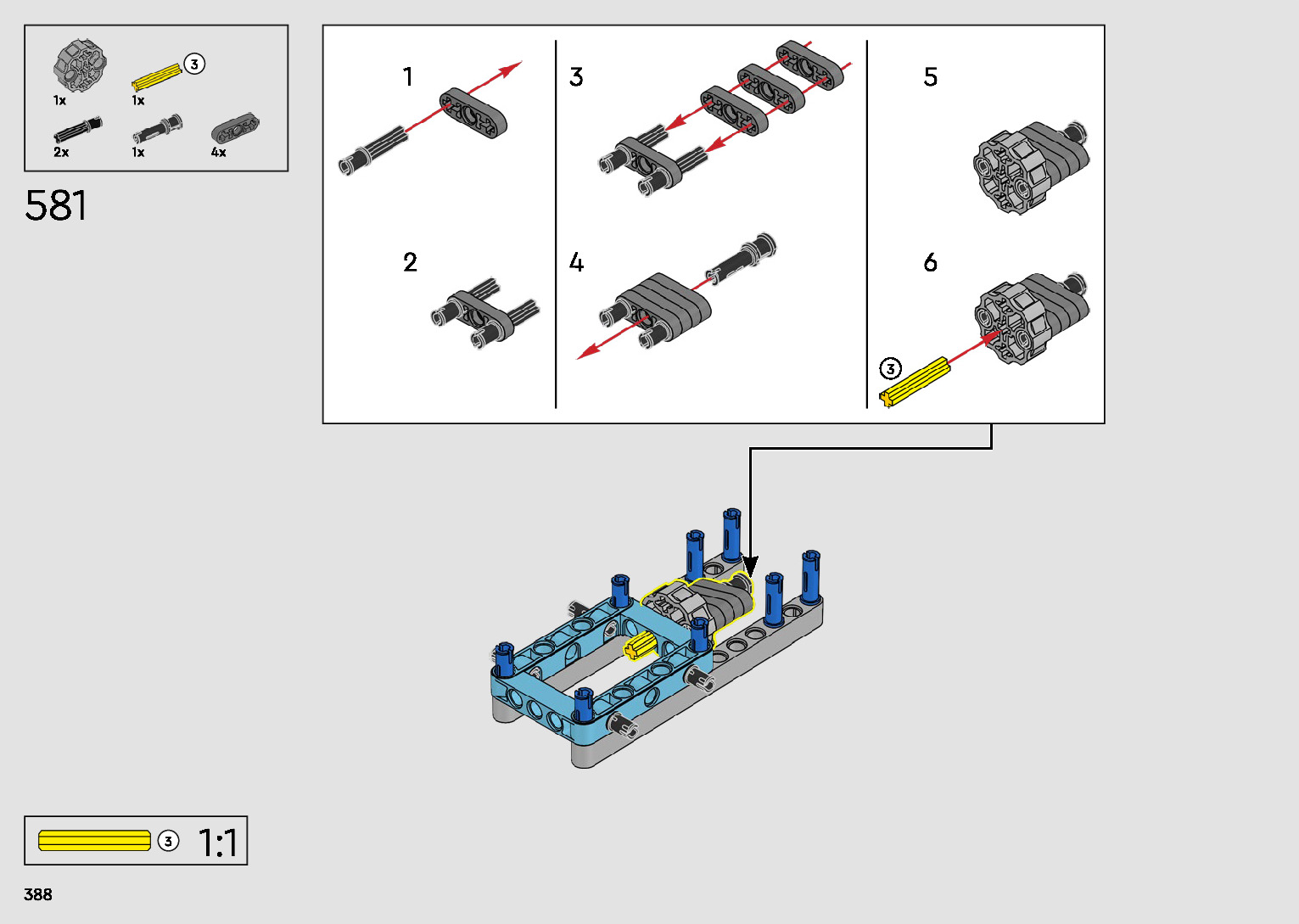 1x
3
1x
2x
1x
4x

581

1
2
3
4
5
6
3

3
1:1

388