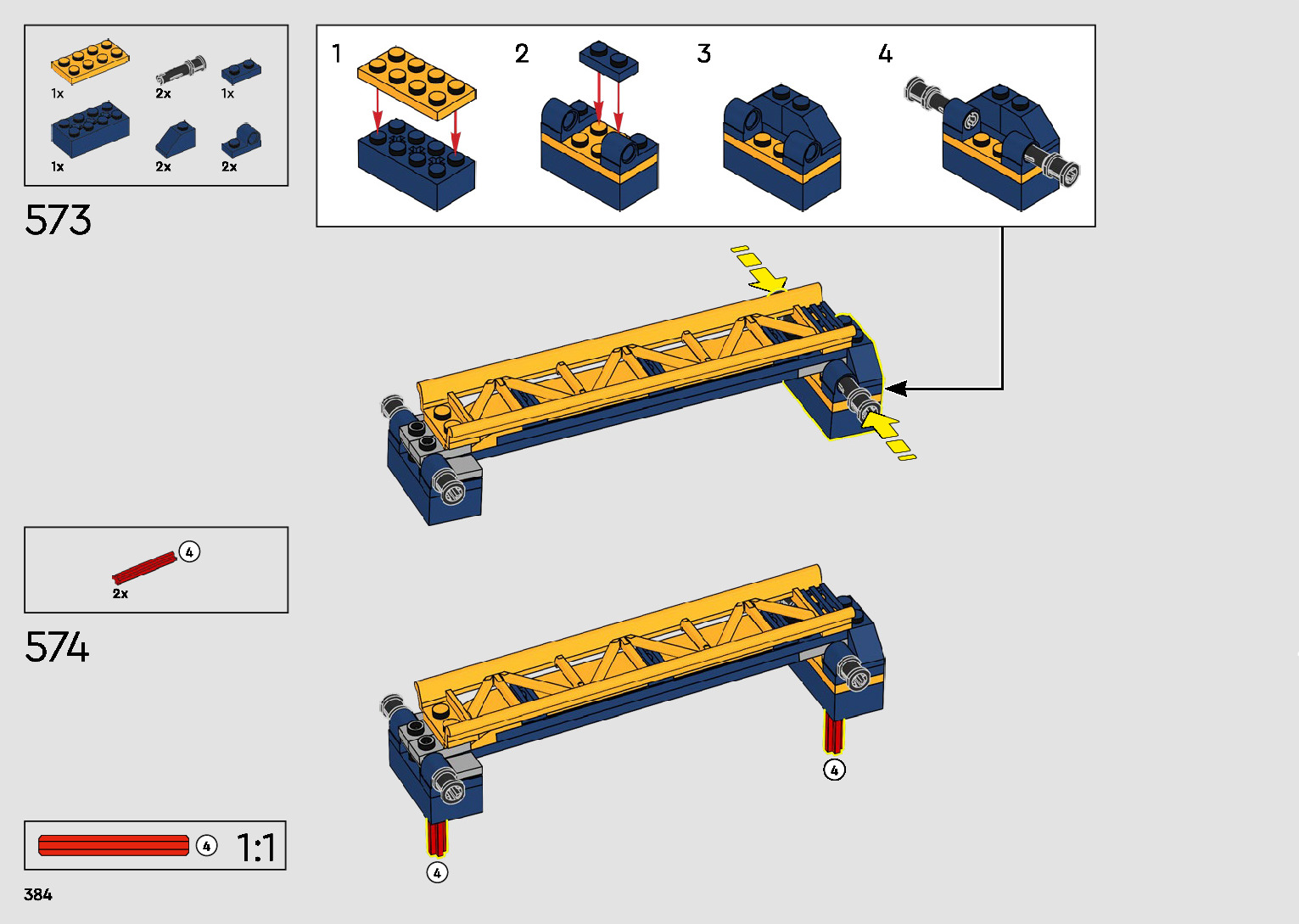 1x
2x
1x
1x
2x
2x

573

1
2
3
4

4
2x

574

4
4

4 1:1

384