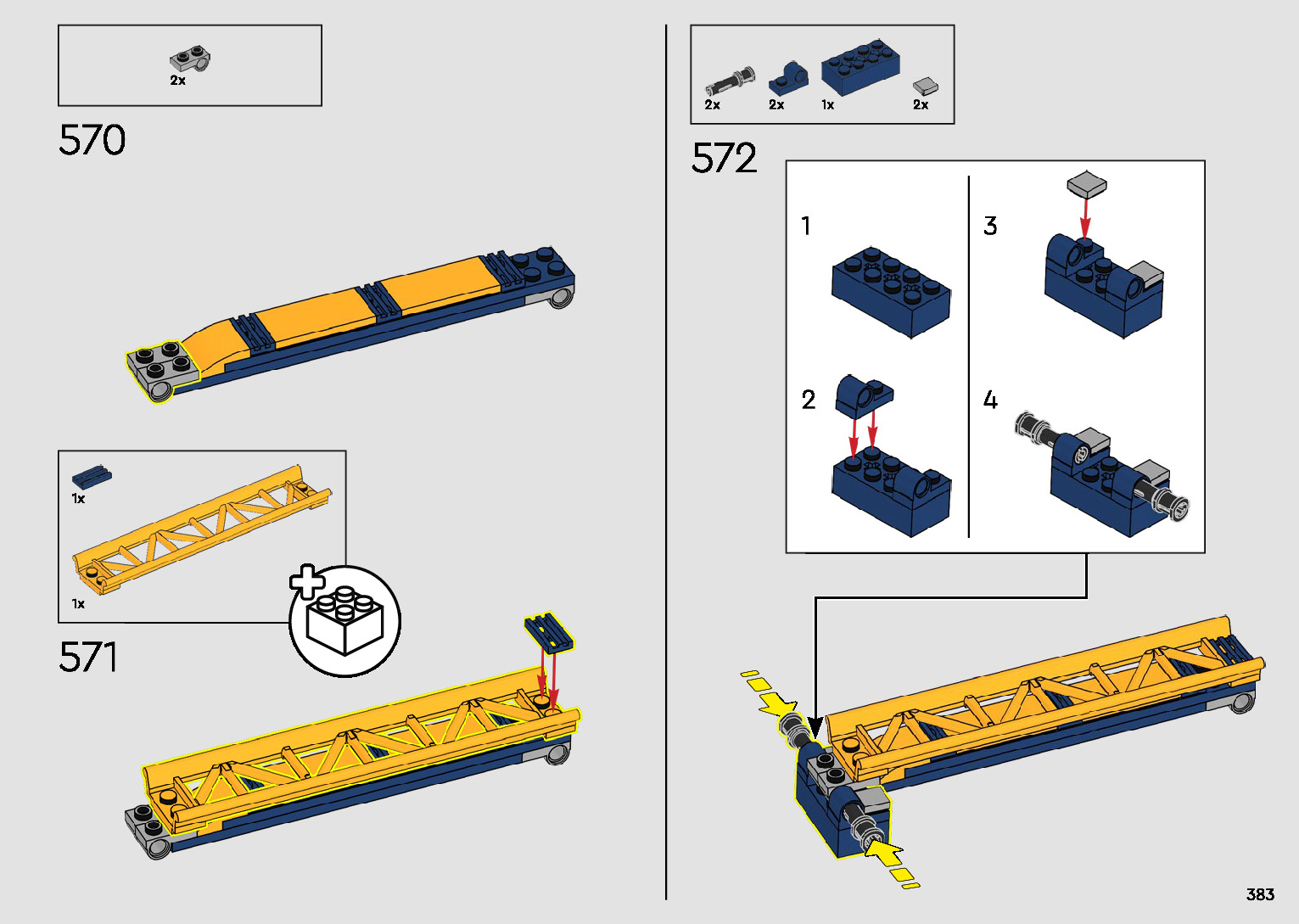 2x

570

1x

1x

571

2x 2x 1x 2x

572

1

2

3

4

383