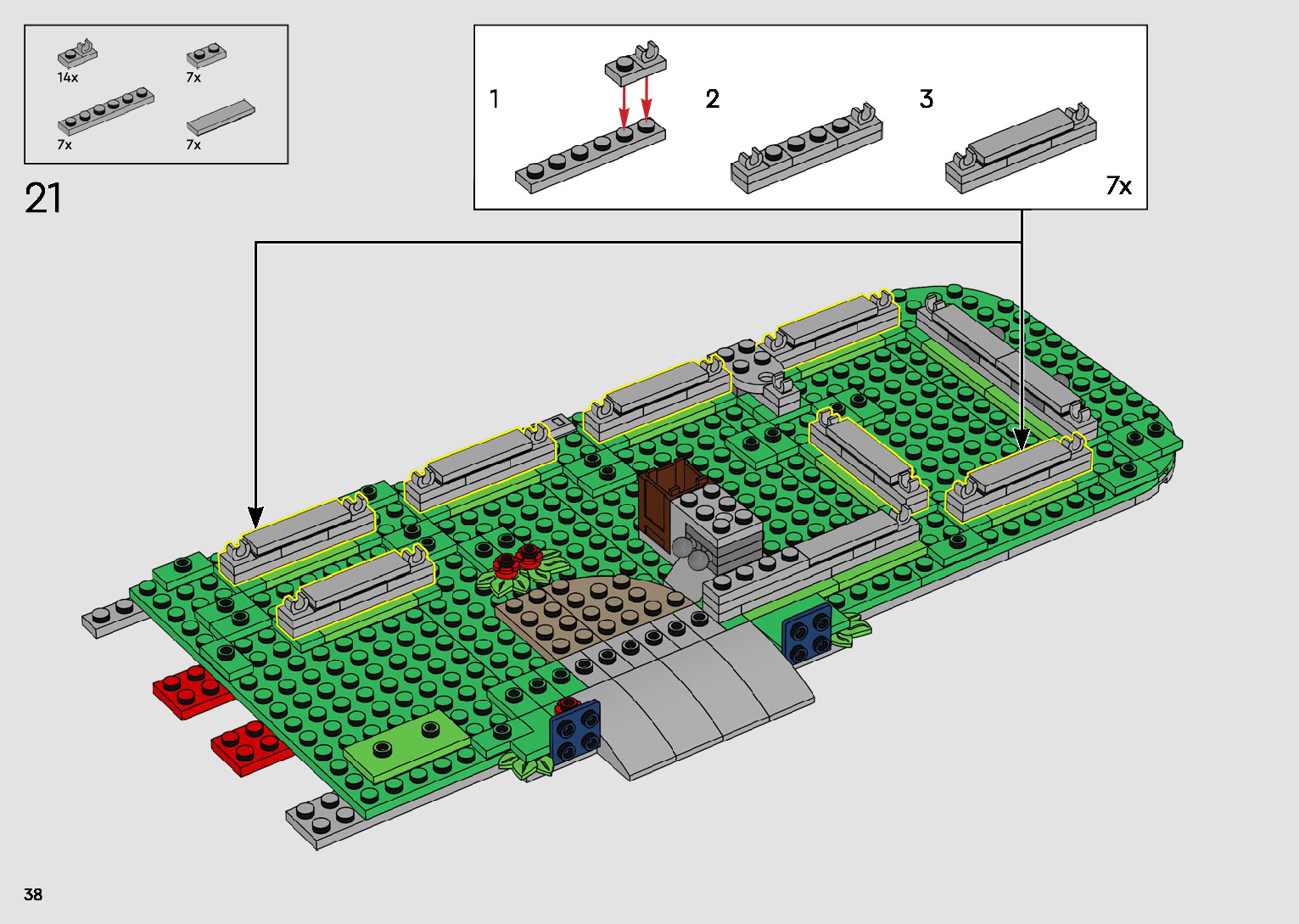 14x
7x
7x
7x

21

1
2
3
7x

38