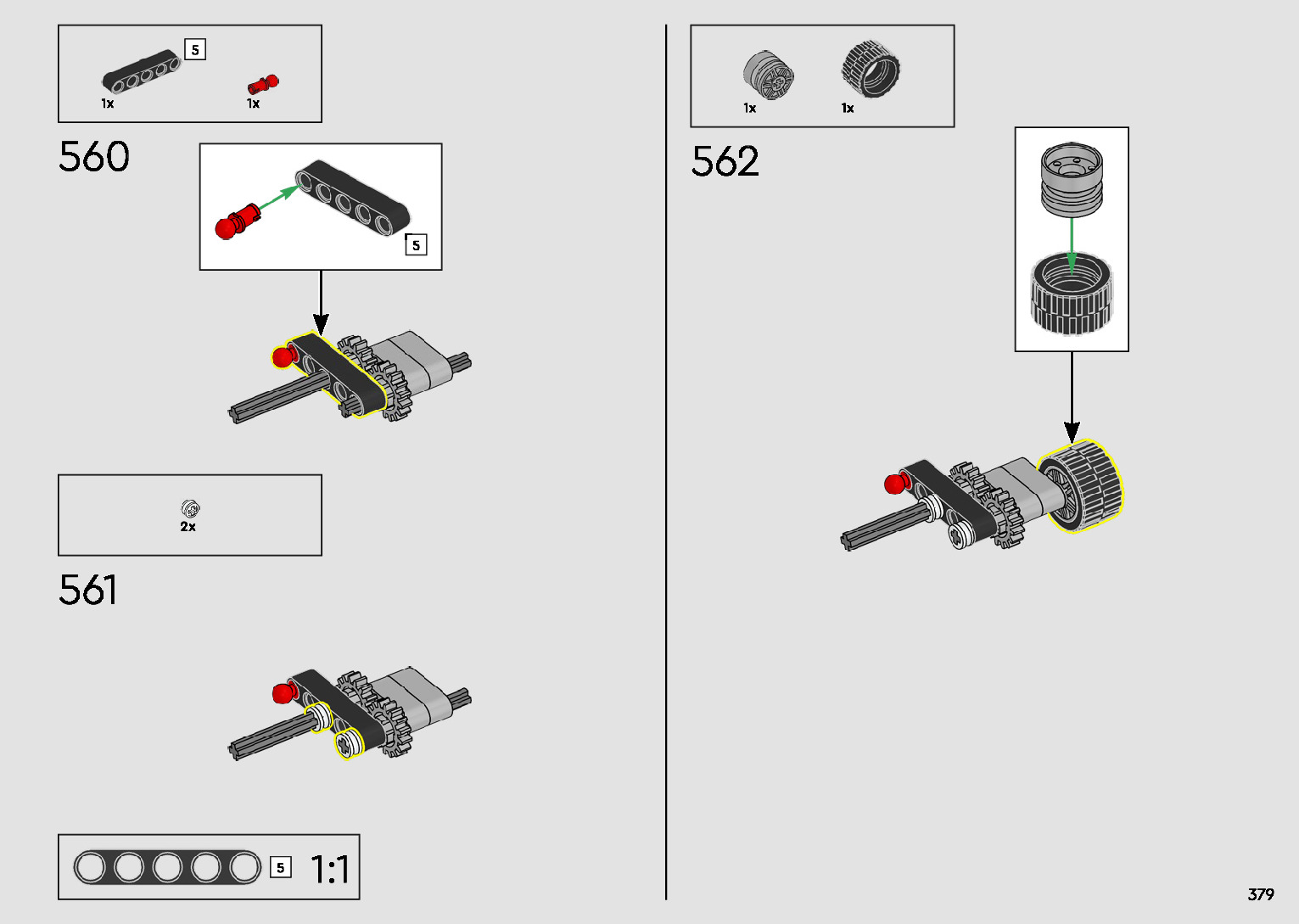 5
1x
1x

560

5

2x

561

5 1:1

1x
1x

562

379