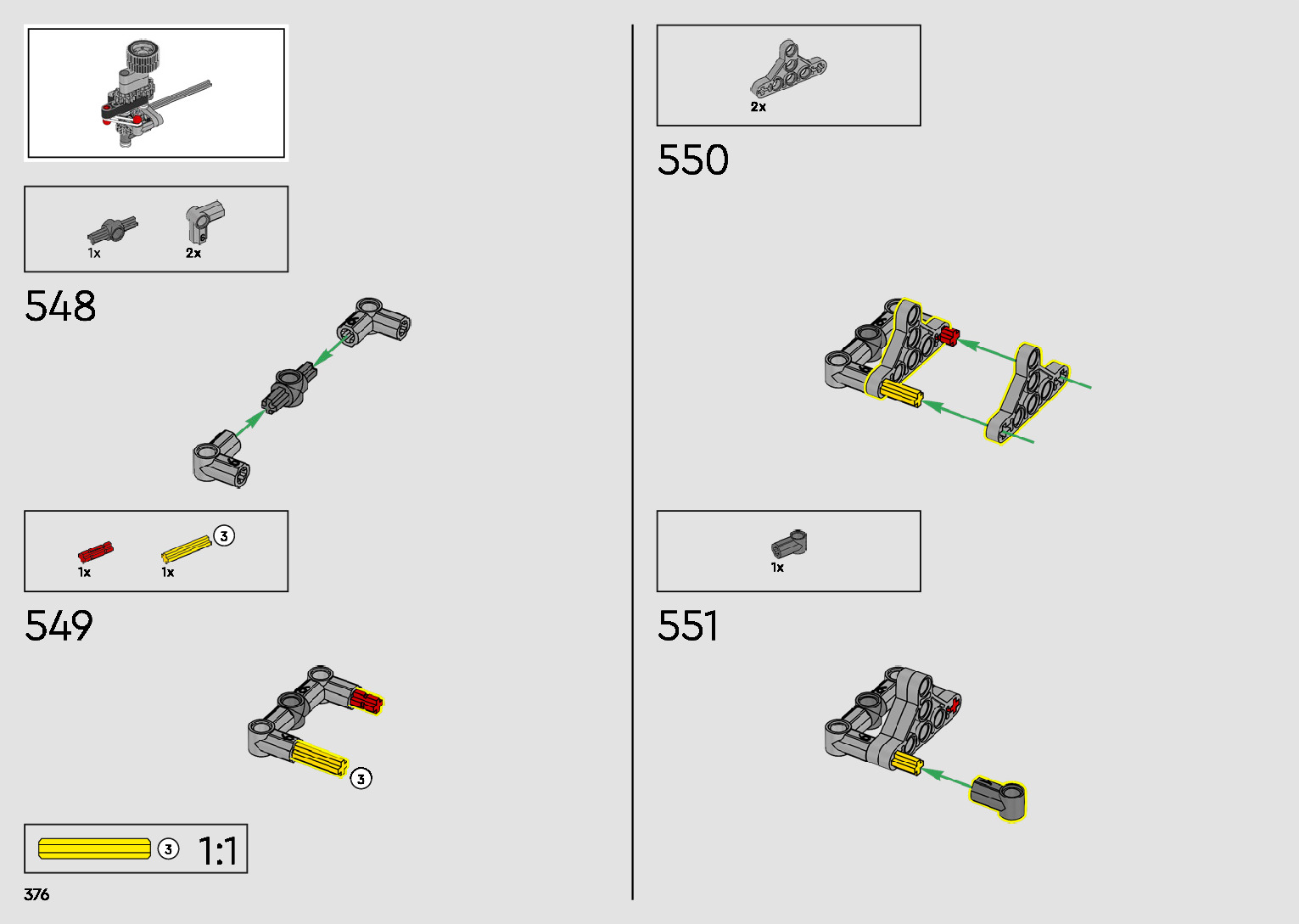 1x 2x

548

1x 1x 3

549

3

3 1:1

376

2x

550

1x

551