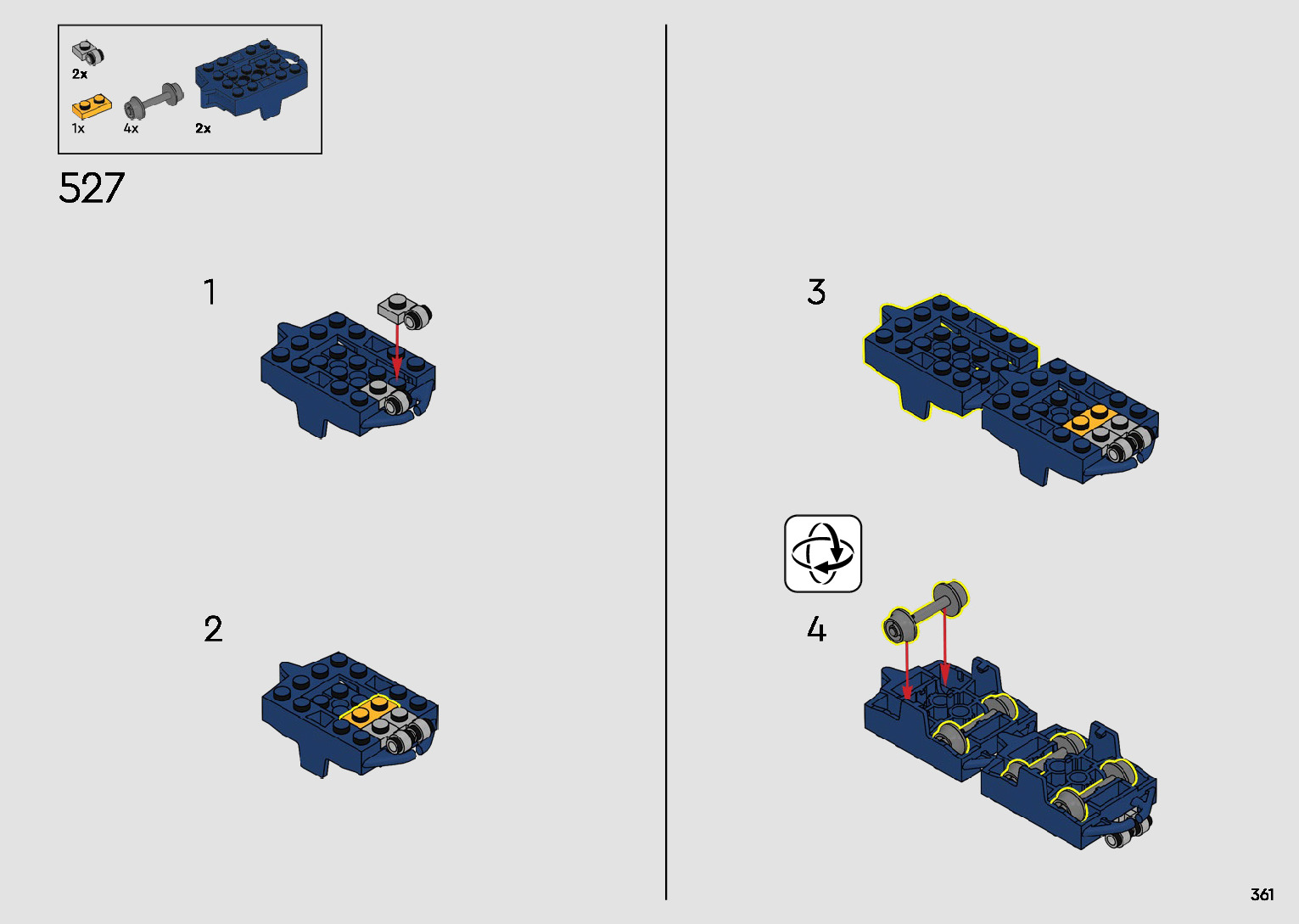 2x

1x 4x 2x

527

1

2

3

4

361