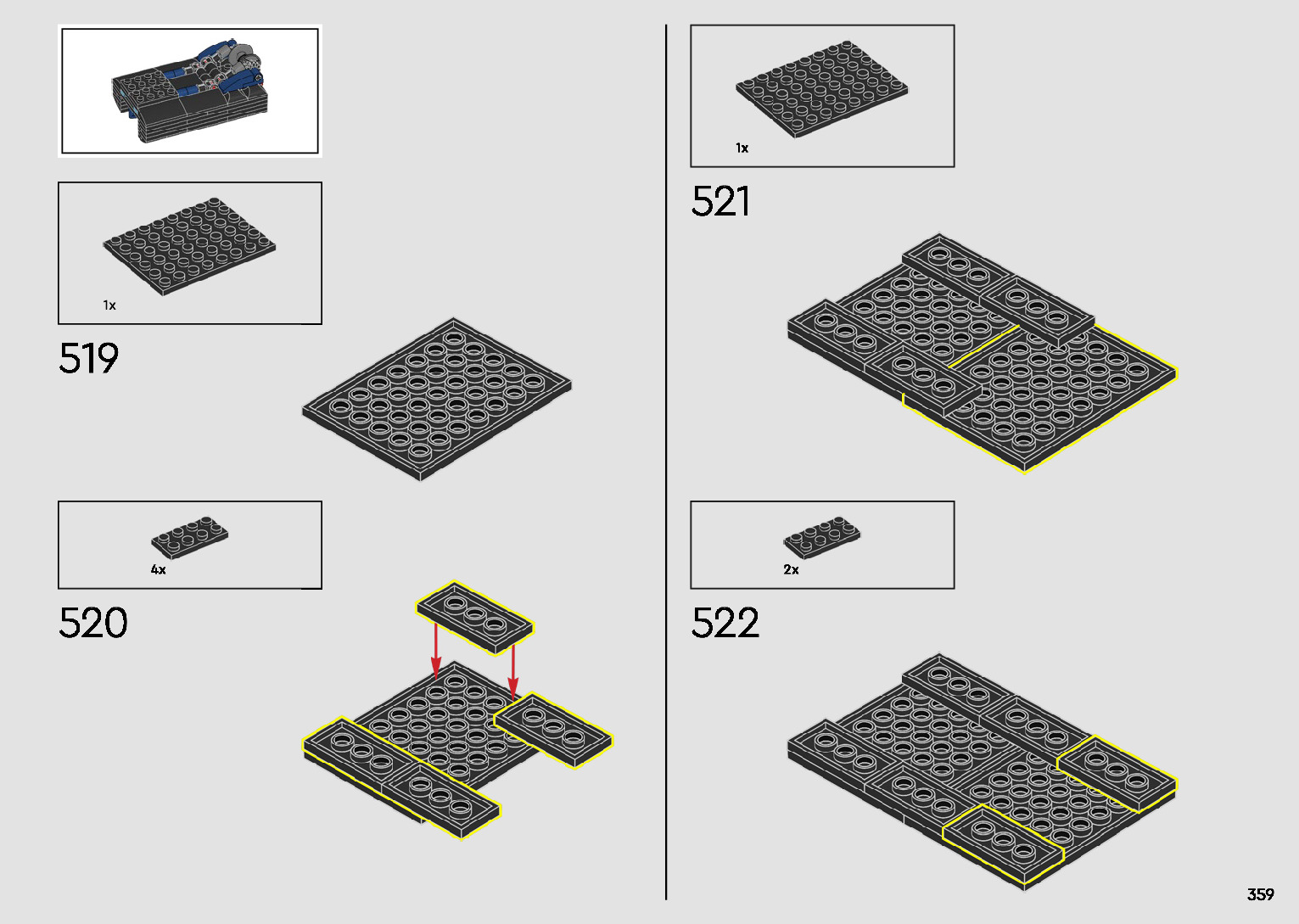 1x

519

4x

520

1x

521

2x

522

359