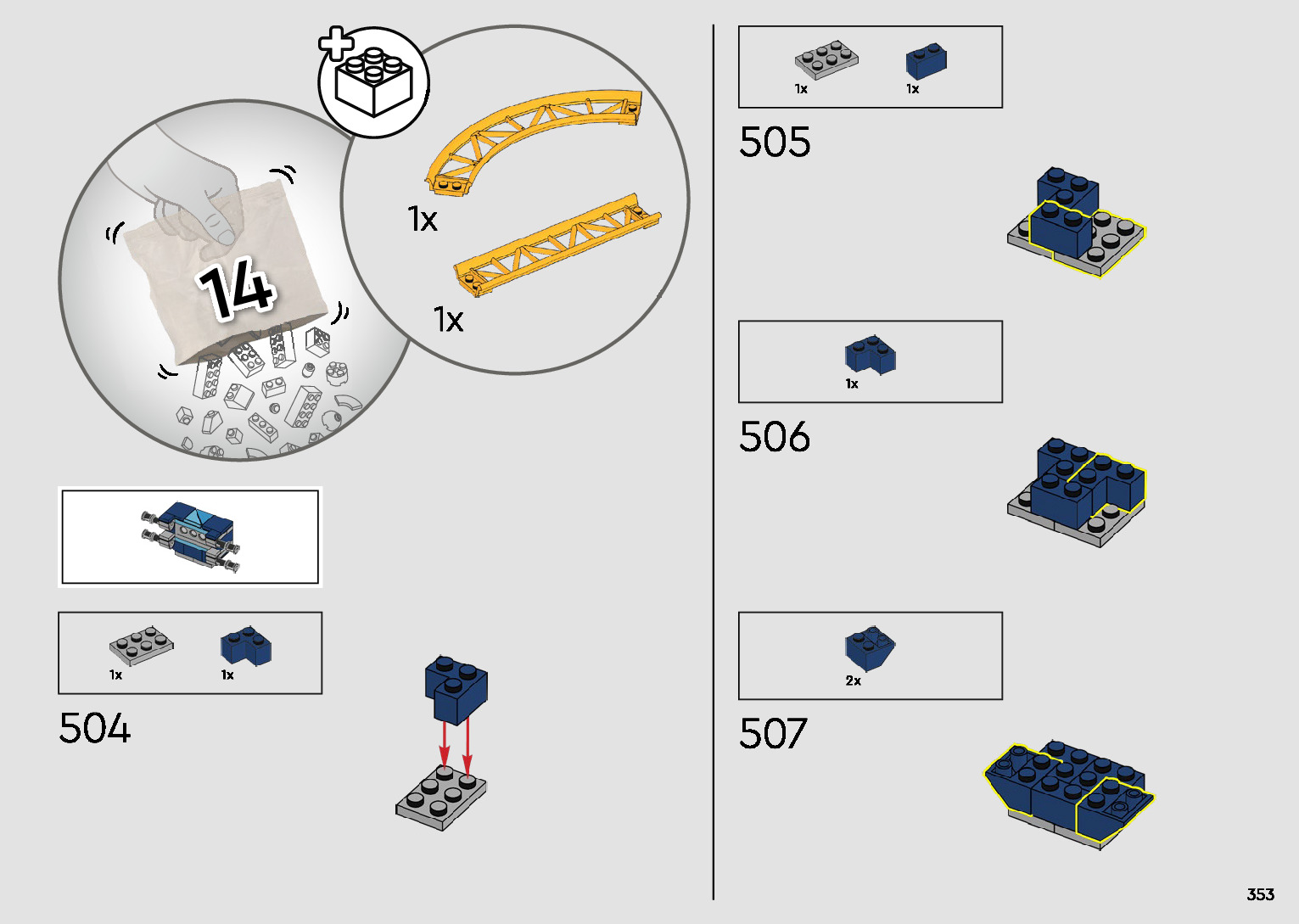 14

1x

1x

1x

1x

504

1x

1x

505

1x

506

2x

507

353