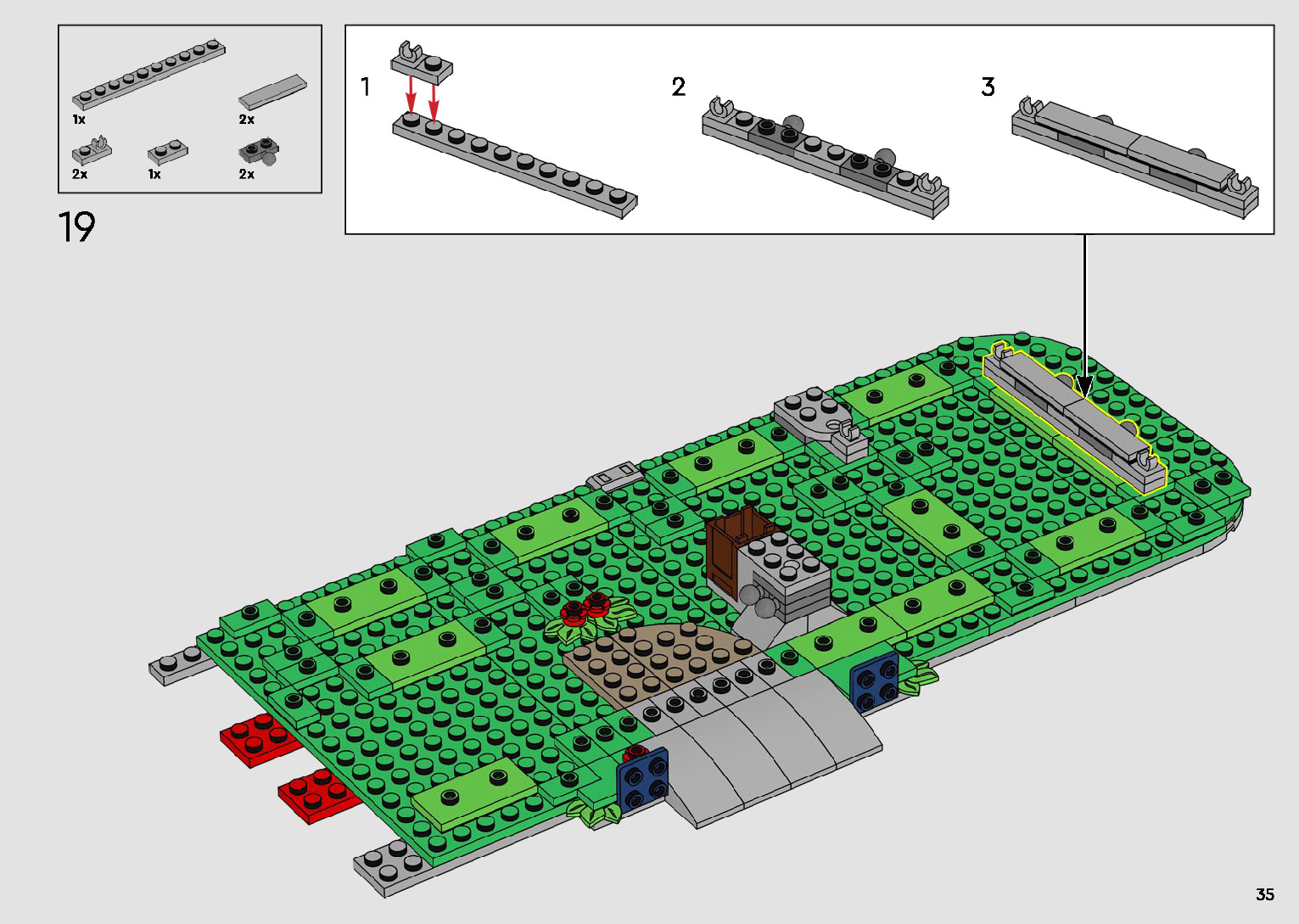 1x
2x
2x
1x
2x

19

1
2
3

35