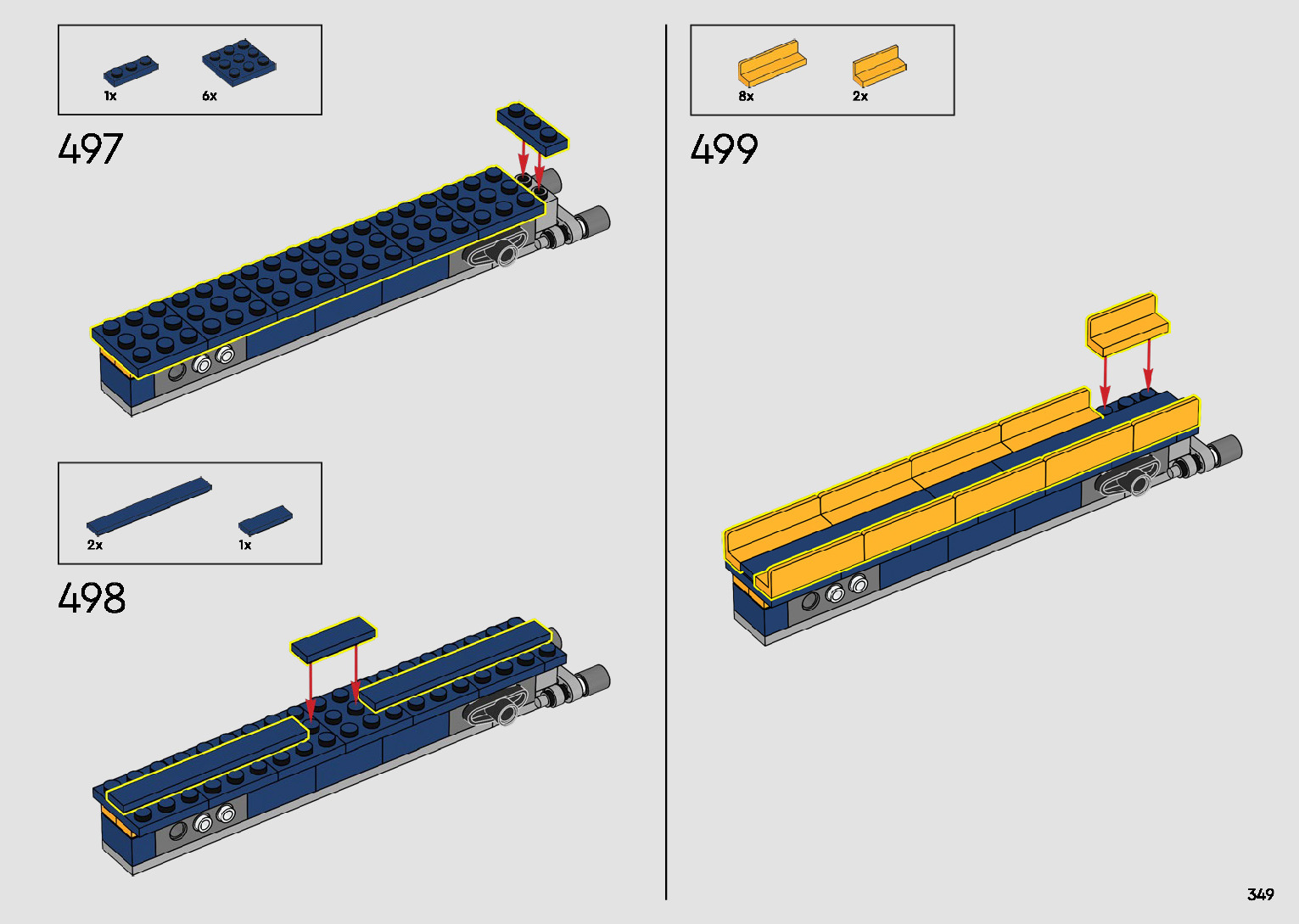 1x 6x

497

2x 1x

498

8x 2x

499

349