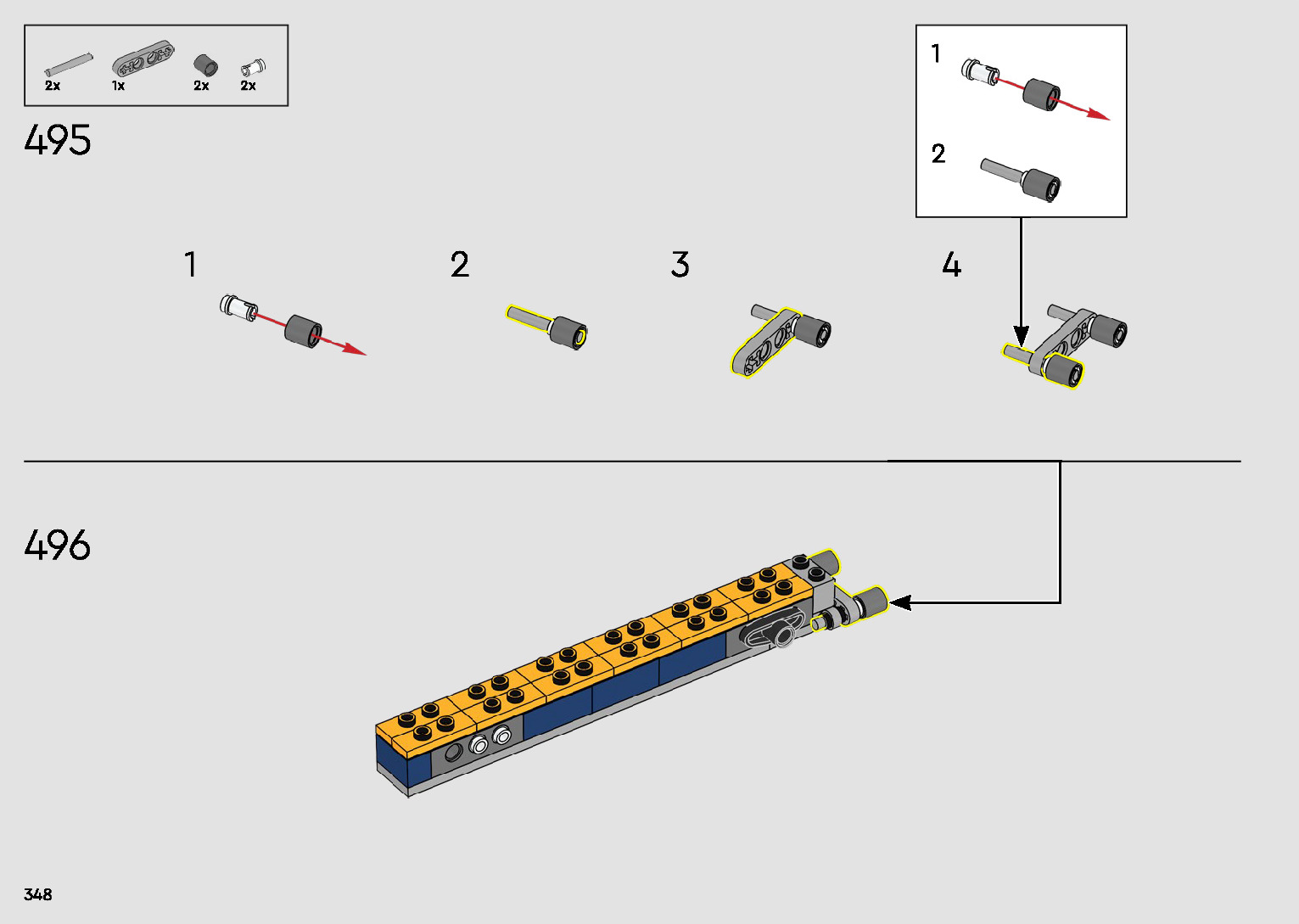 2x 1x 2x 2x

495

1

2

1

2

3

4

496

348