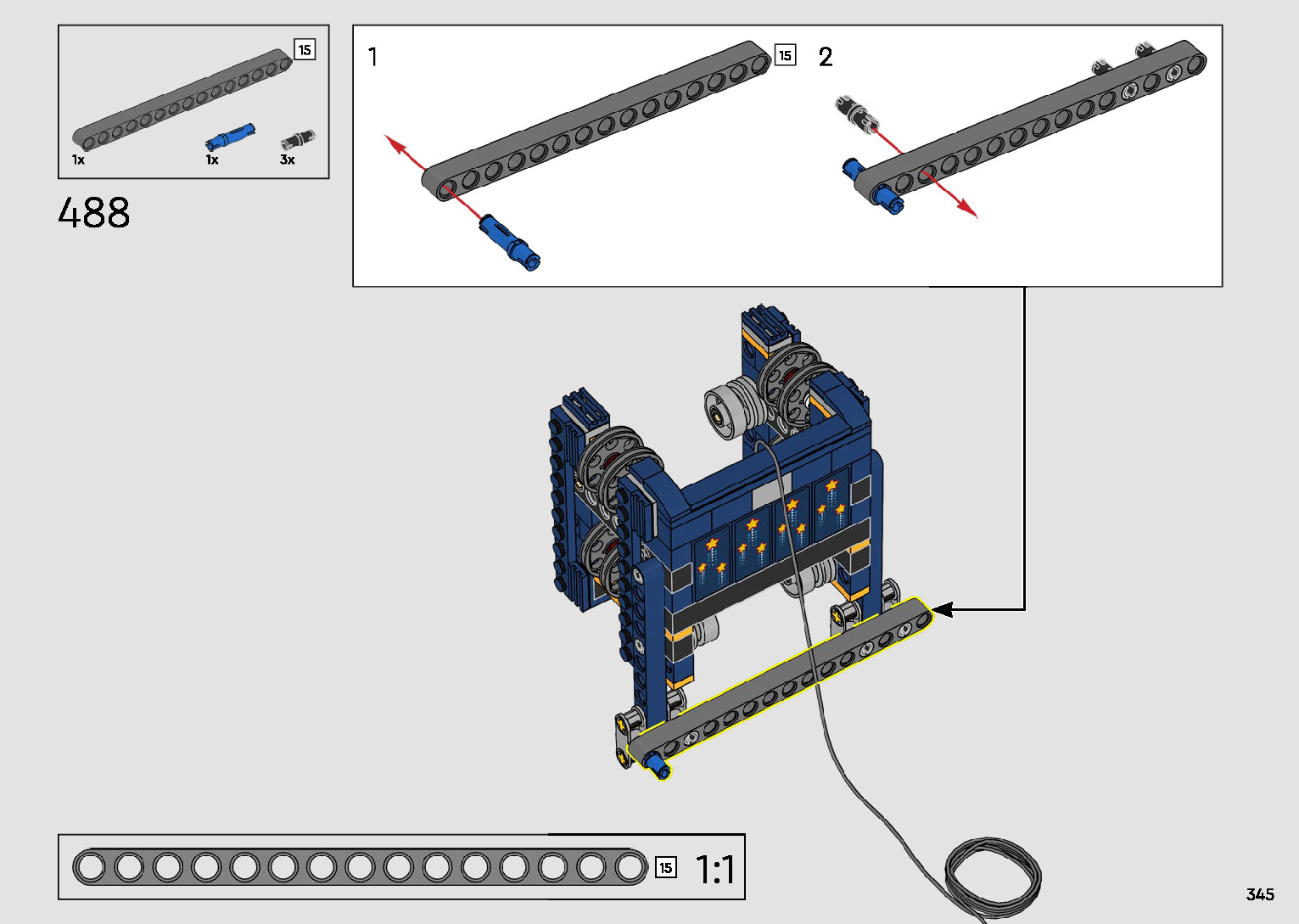 15

1x 1x 3x

488

1

15

2

15

1:1

345