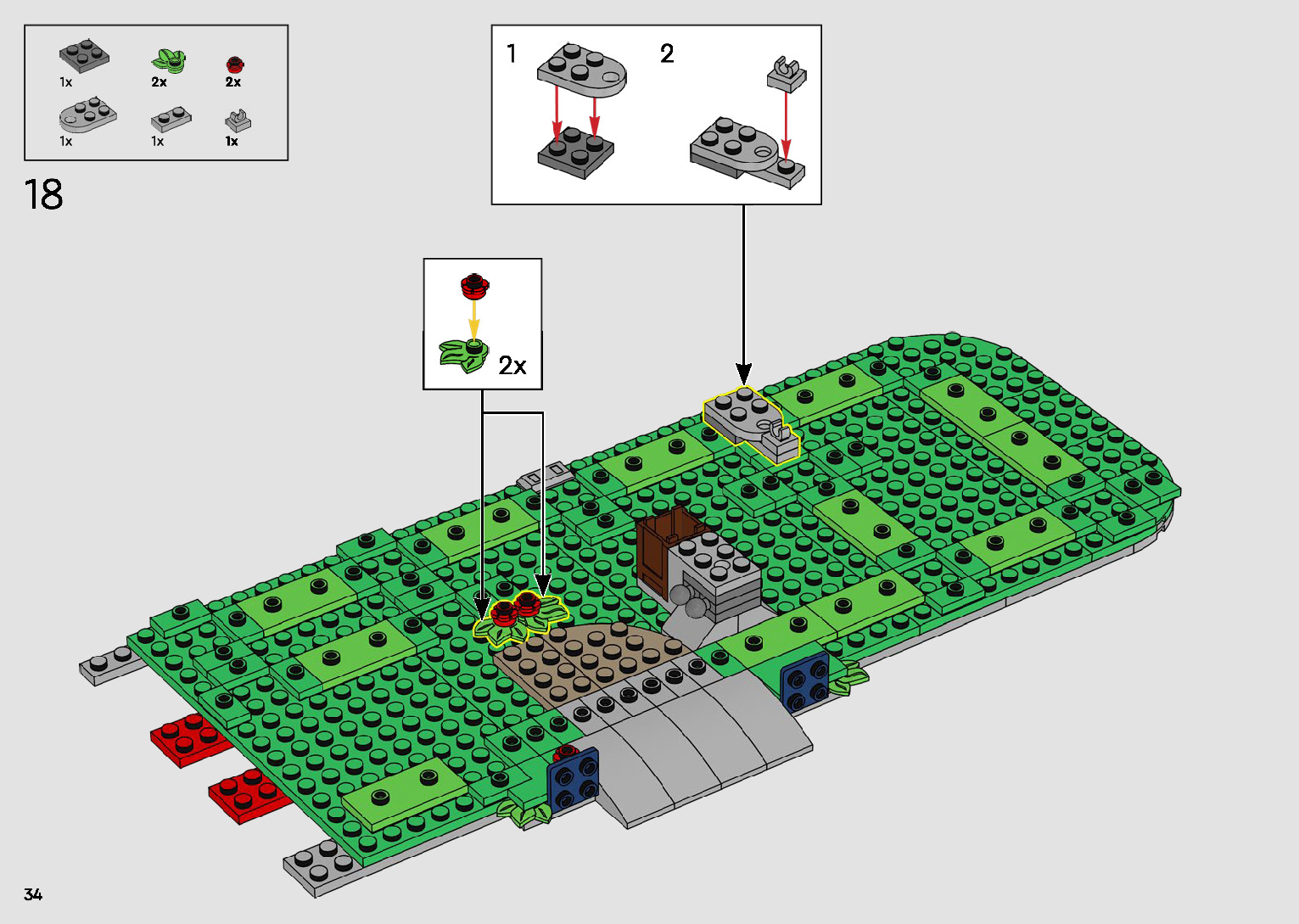 1x
2x
2x
1x
1x
1x

18

1
2

2x

34