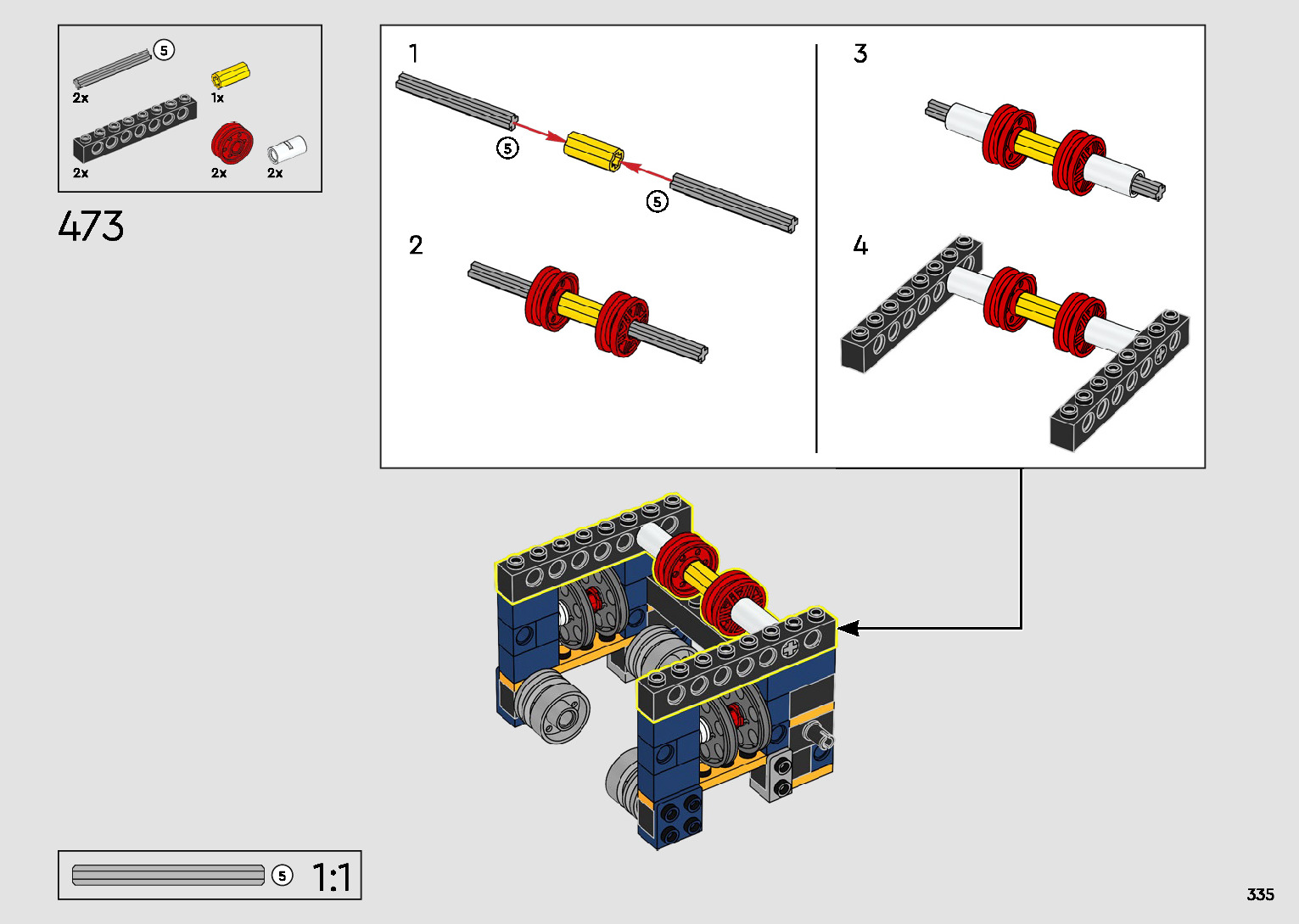 5
2x
1x
2x
2x
2x

473

1
5
5

2

3

4

5 1:1

335