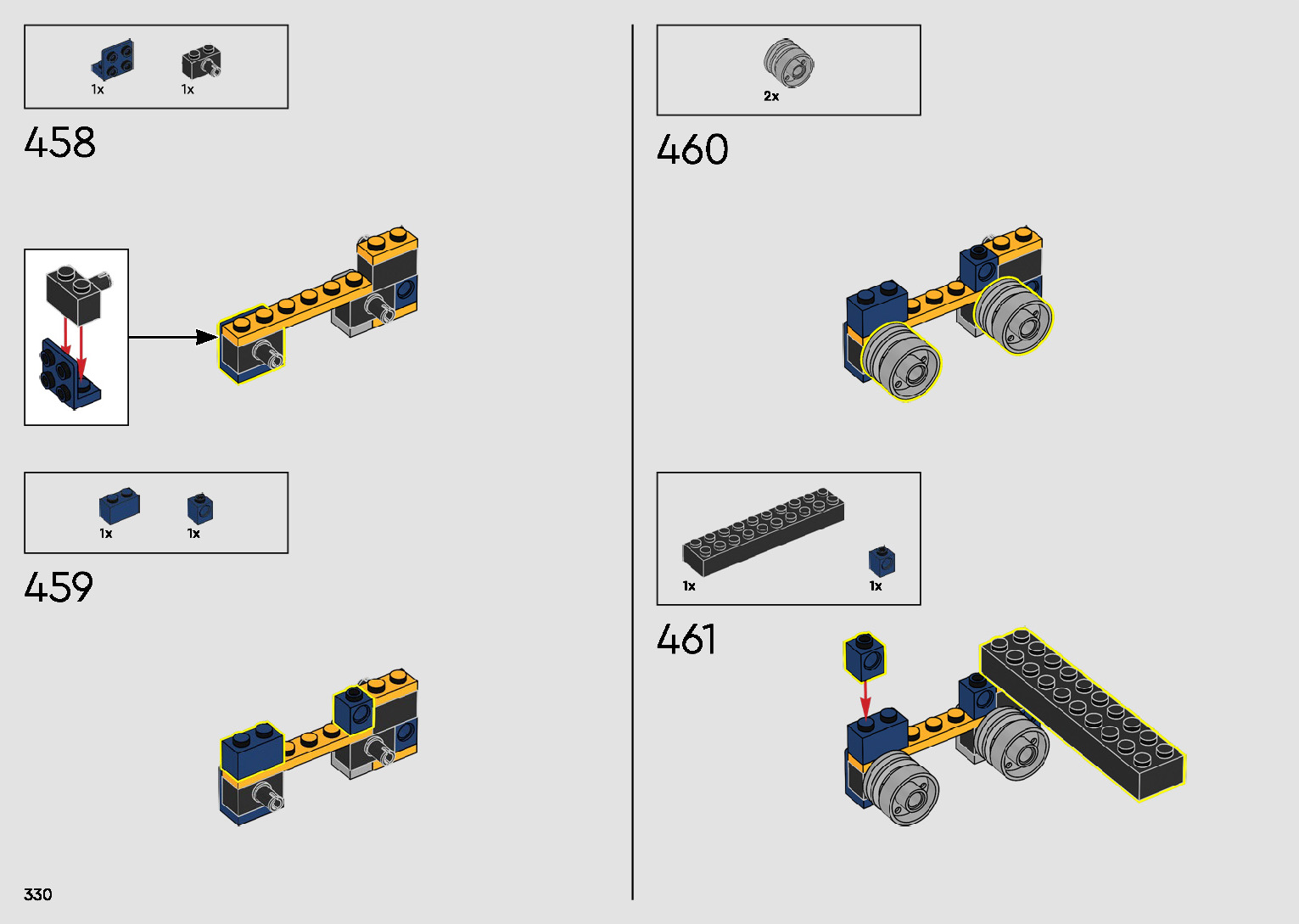 1x 1x

458

1x 1x

459

330

2x

460

1x 1x

461