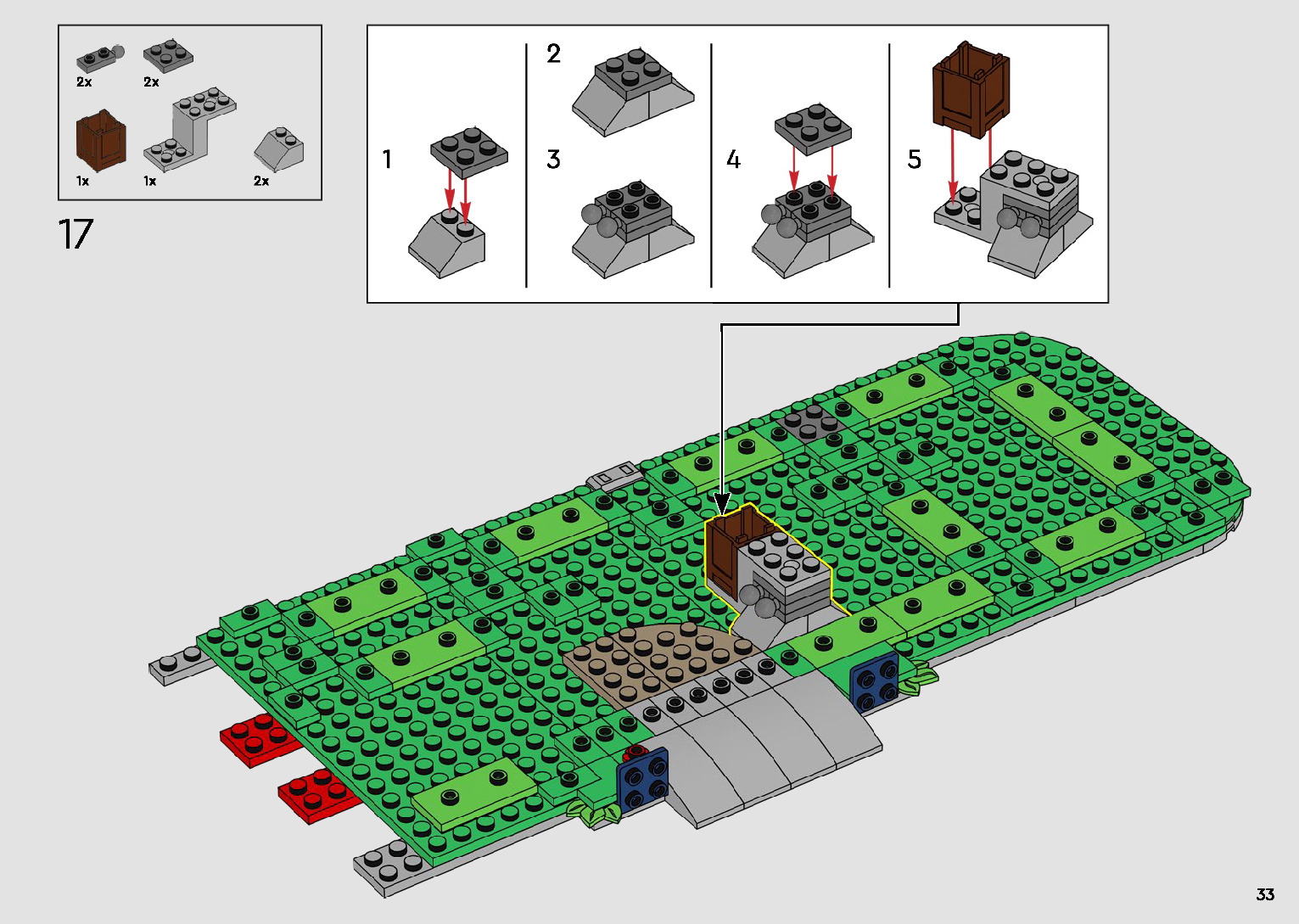 2x
2x
1x
1x
2x

17

1
2
3
4
5

33