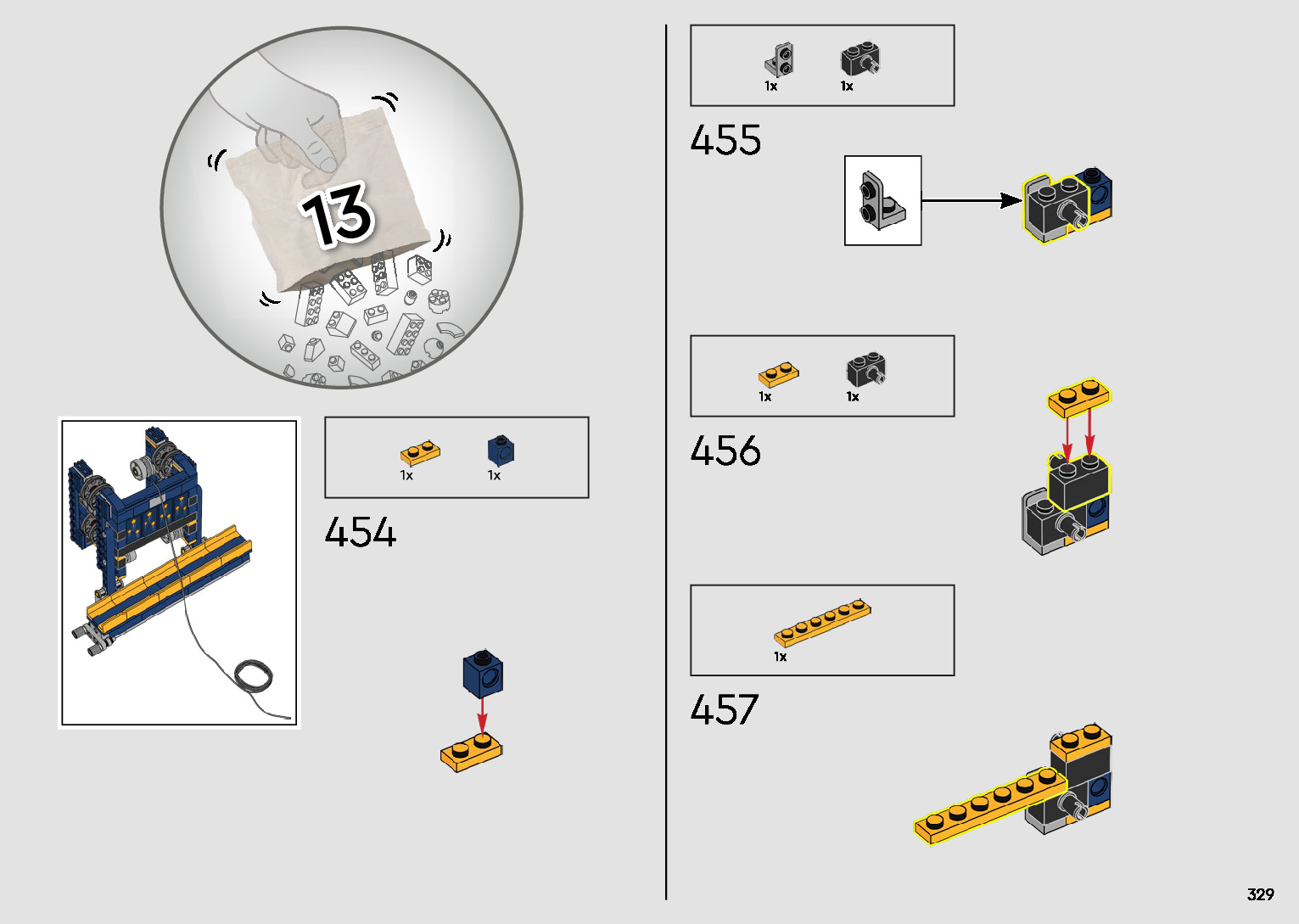 13

1x 1x

454

1x 1x

455

1x 1x

456

1x

457

329