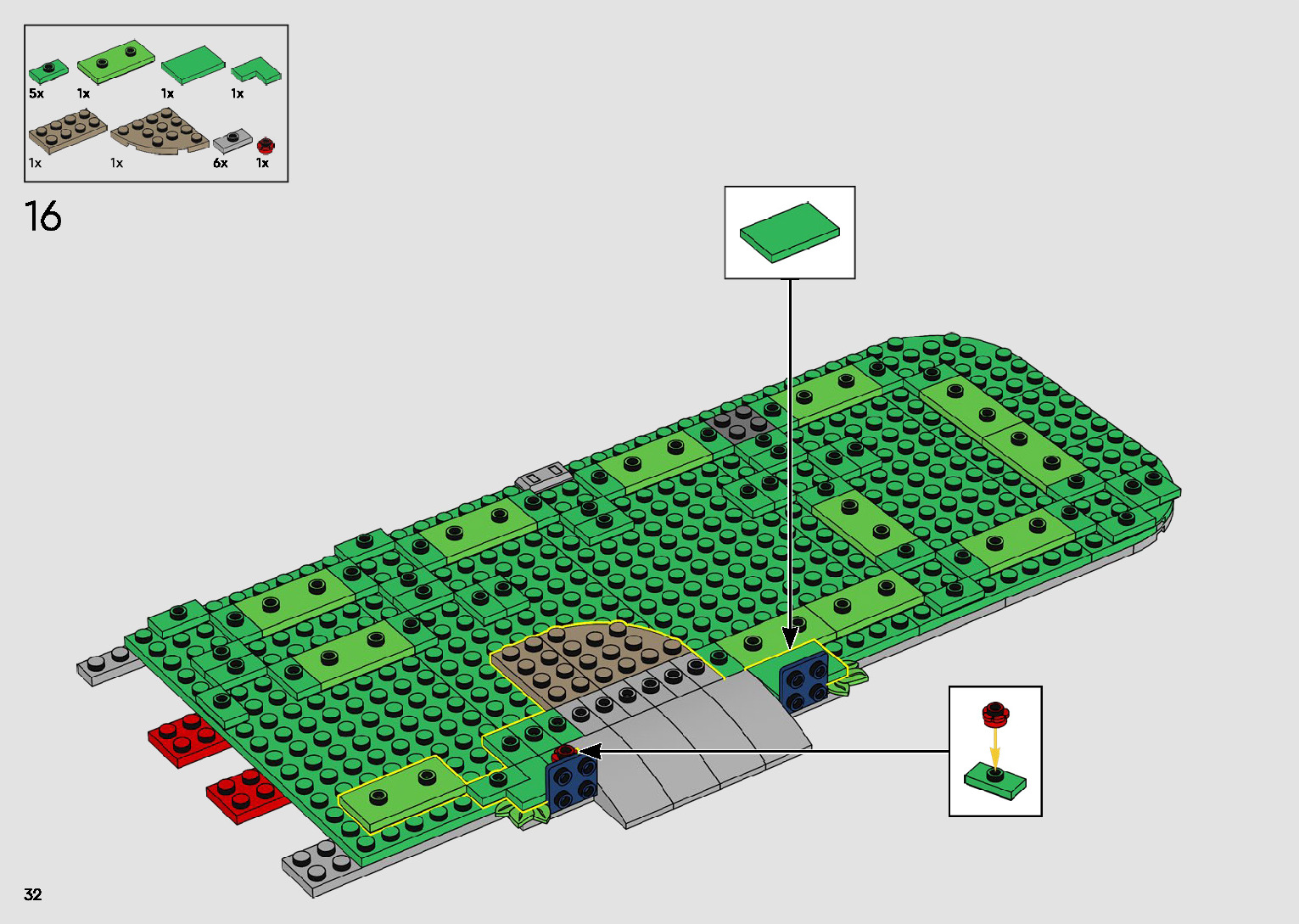 5x 1x 1x 1x
1x 1x 6x 1x

16

32