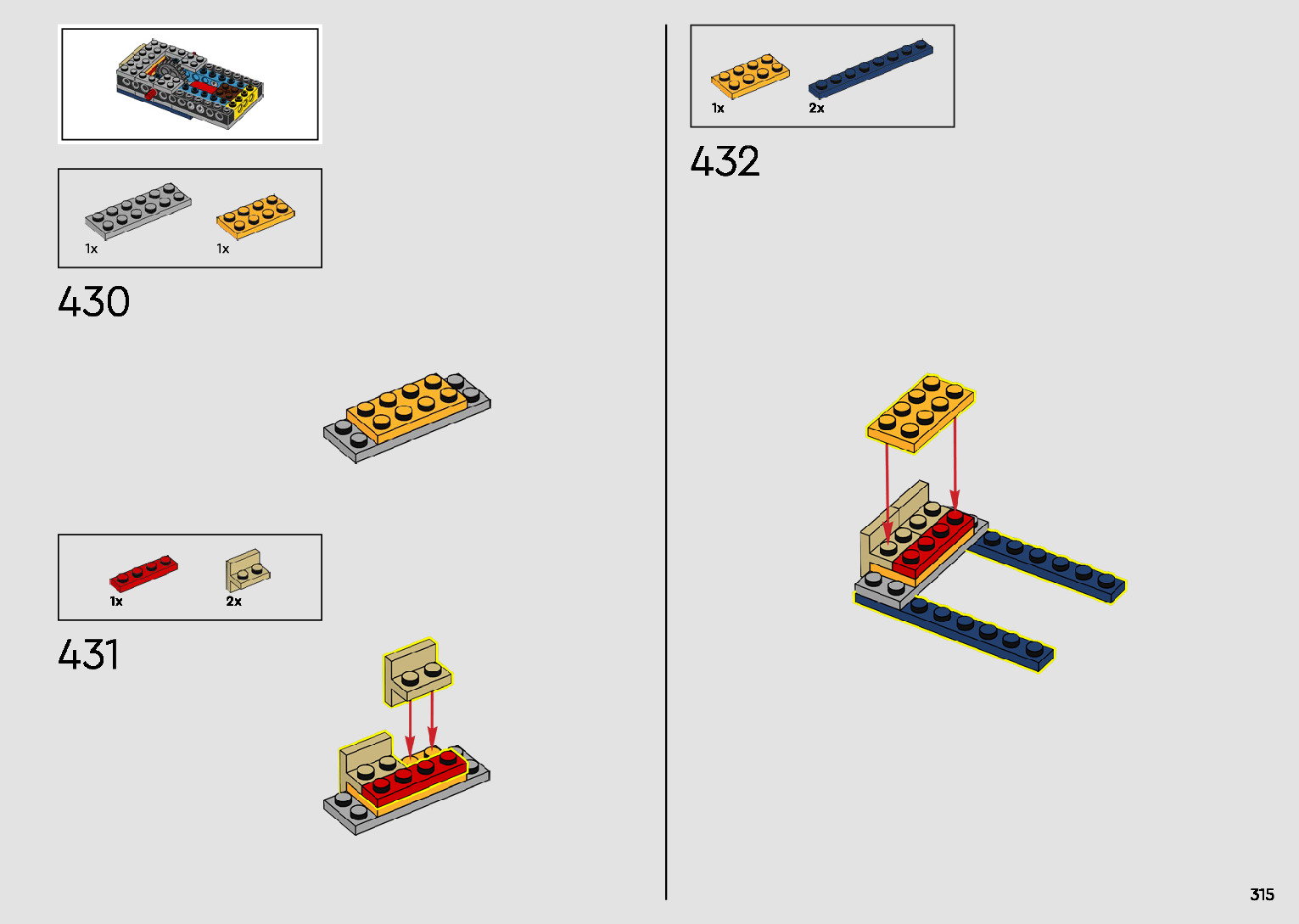 1x

1x

430

1x

2x

431

1x

2x

432

315