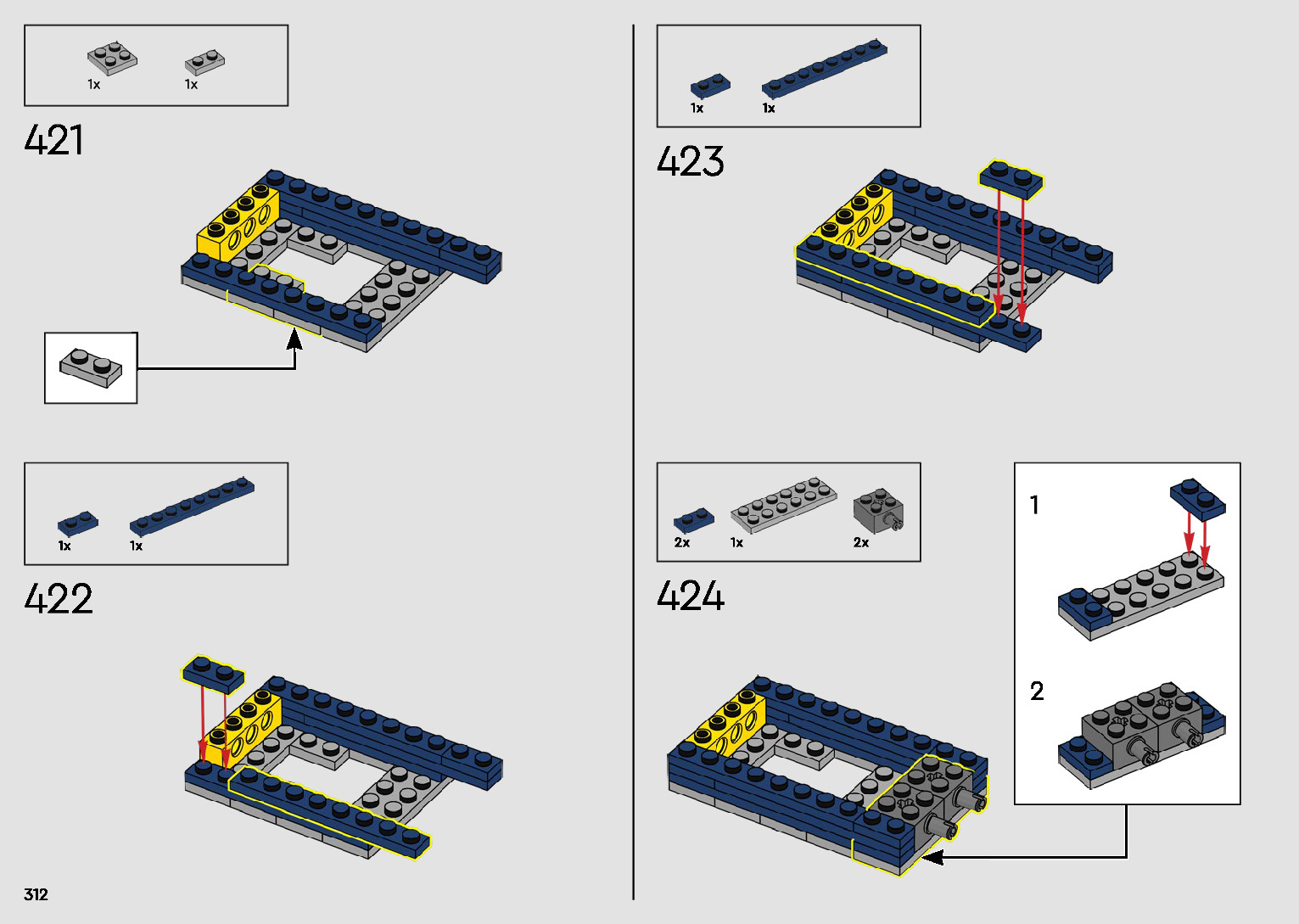 1x 1x

421

1x 1x

422

312

1x 1x

423

2x 1x 2x

424

1

2