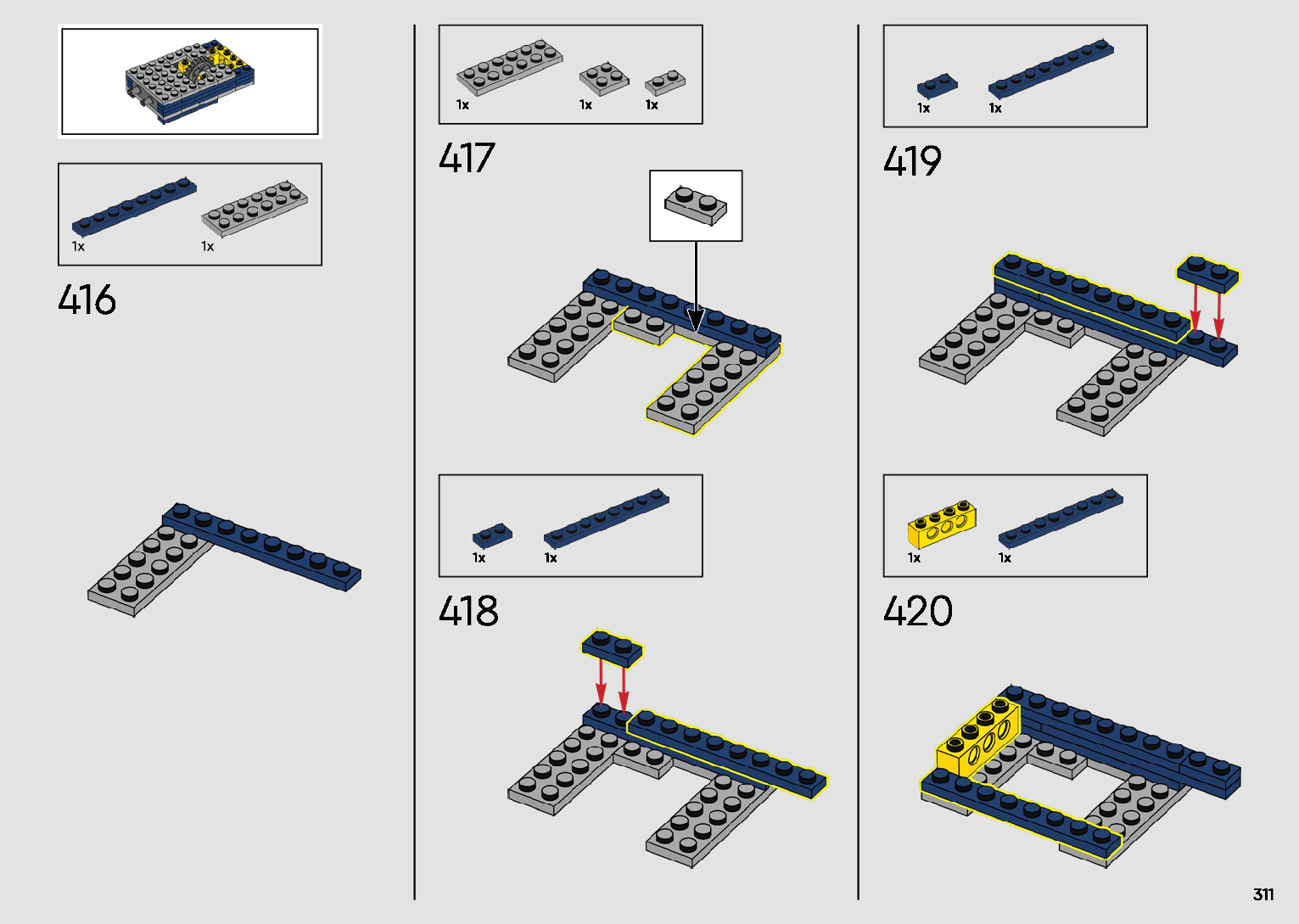 1x 1x

416

1x 1x 1x

417

1x 1x

418

1x 1x

419

1x 1x

420

311