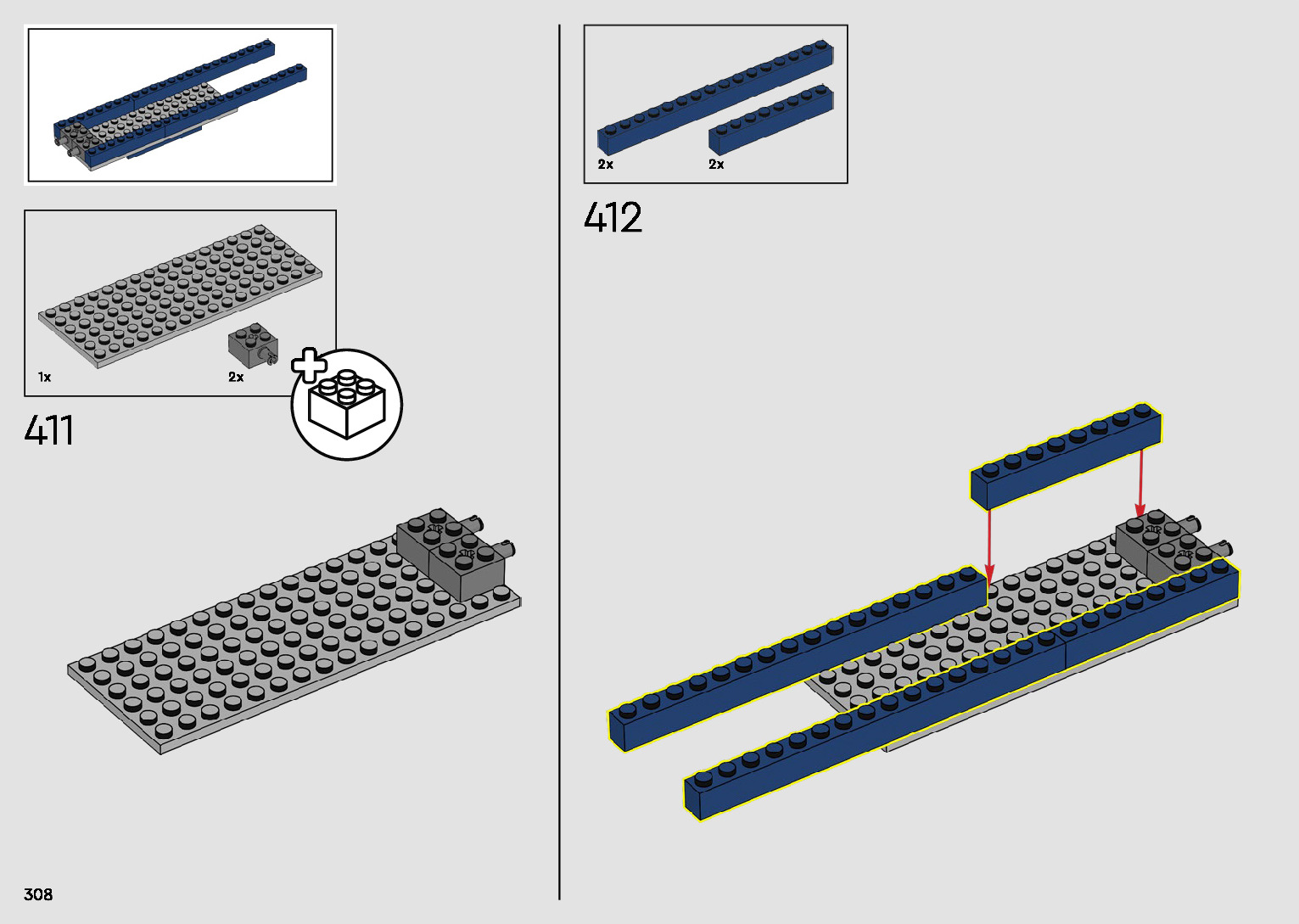 1x

2x

411

2x

2x

412

308