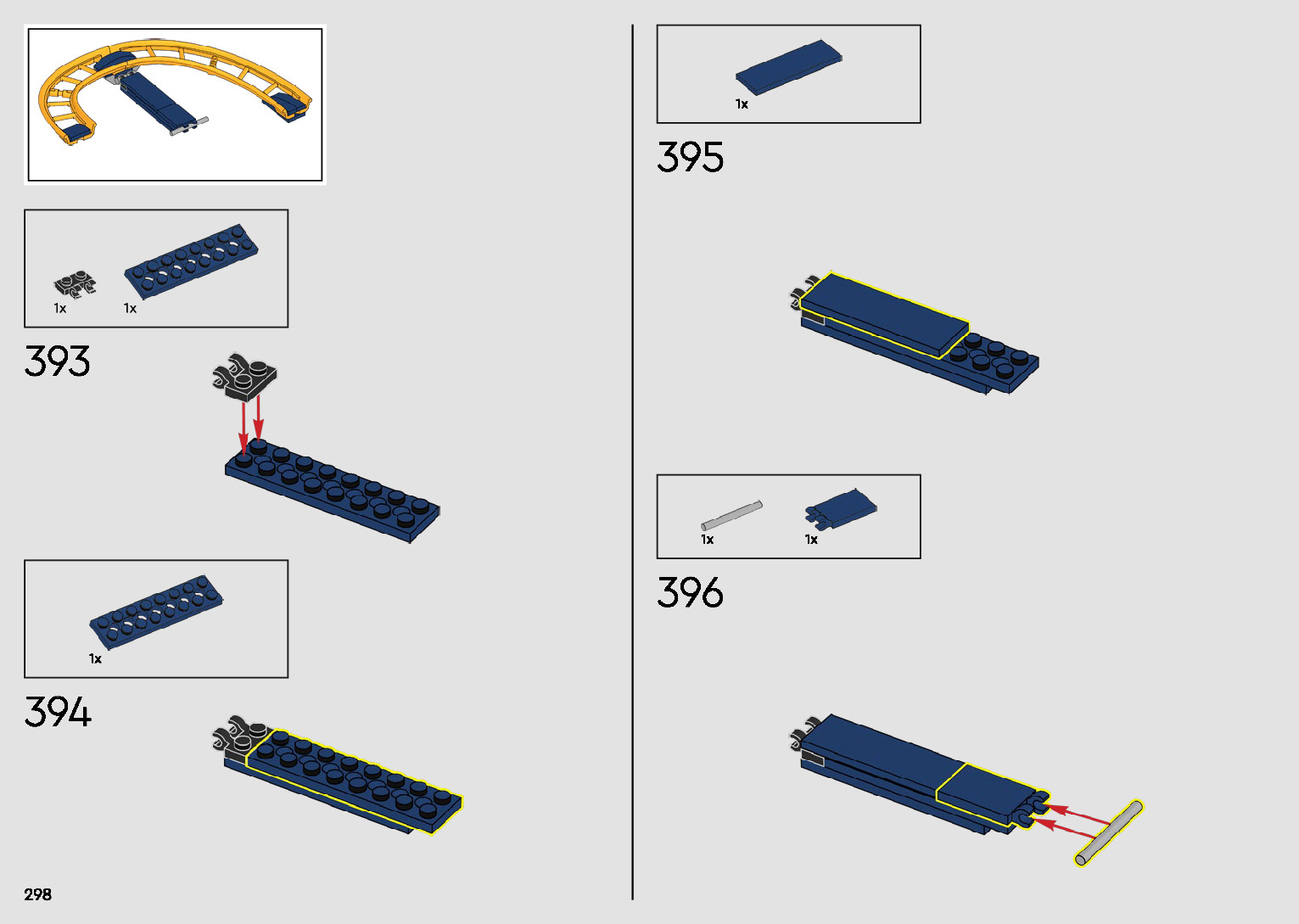 1x 1x

393

1x

394

298

1x

395

1x 1x

396