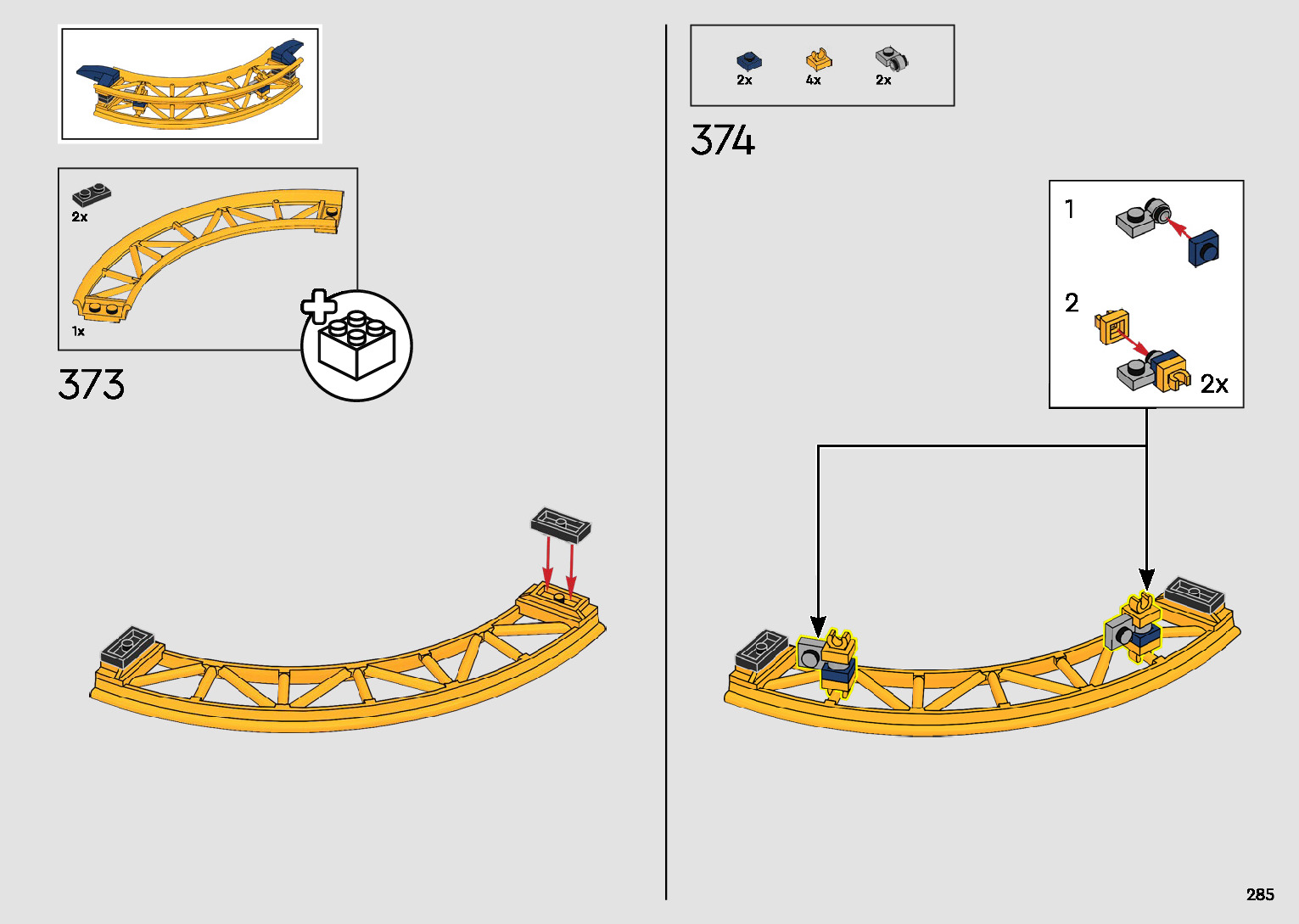 2x

1x

373

2x 4x 2x

374

1

2

2x

285