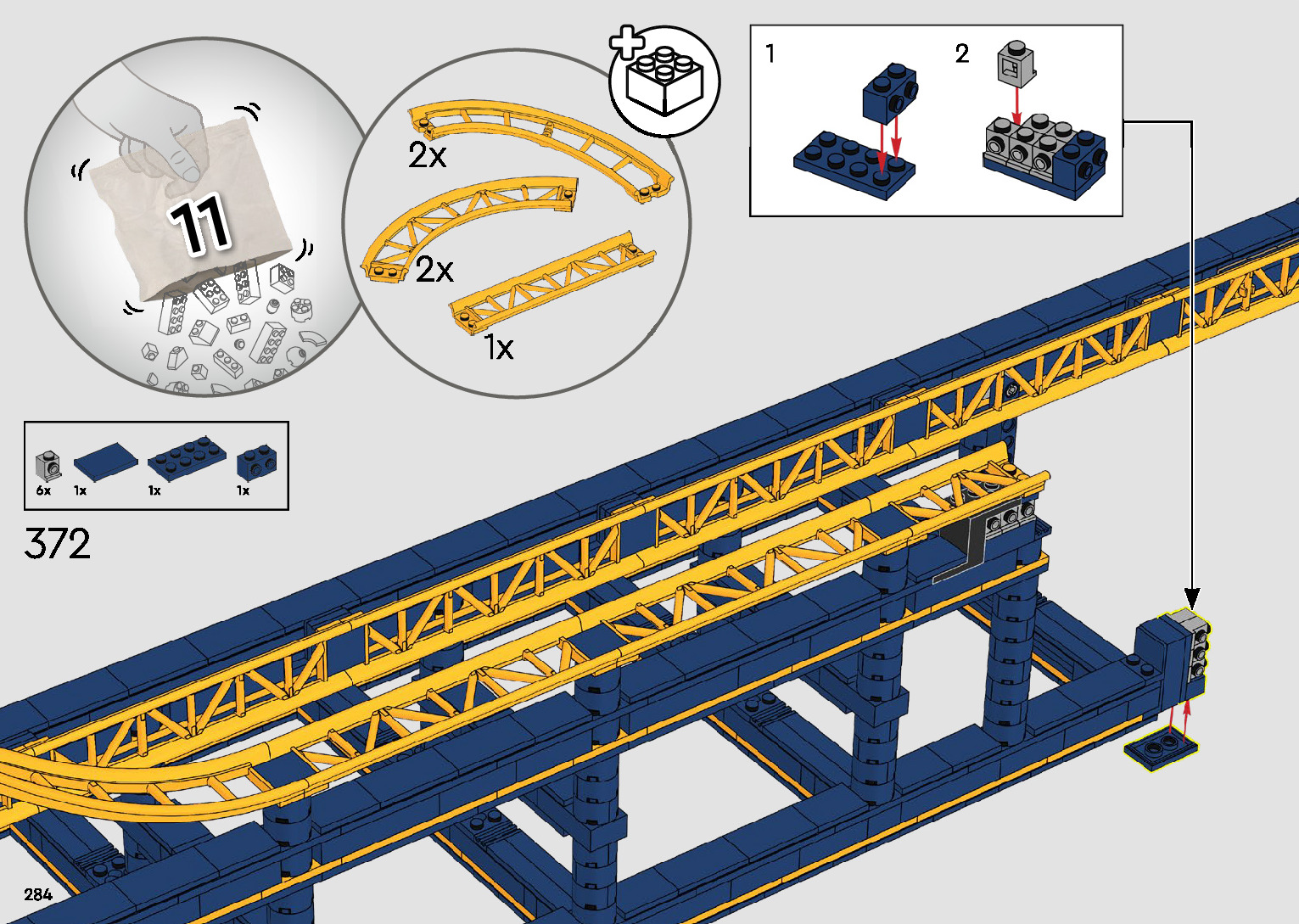 11

2x

2x

1x

1

2

6x 1x 1x 1x

372

284