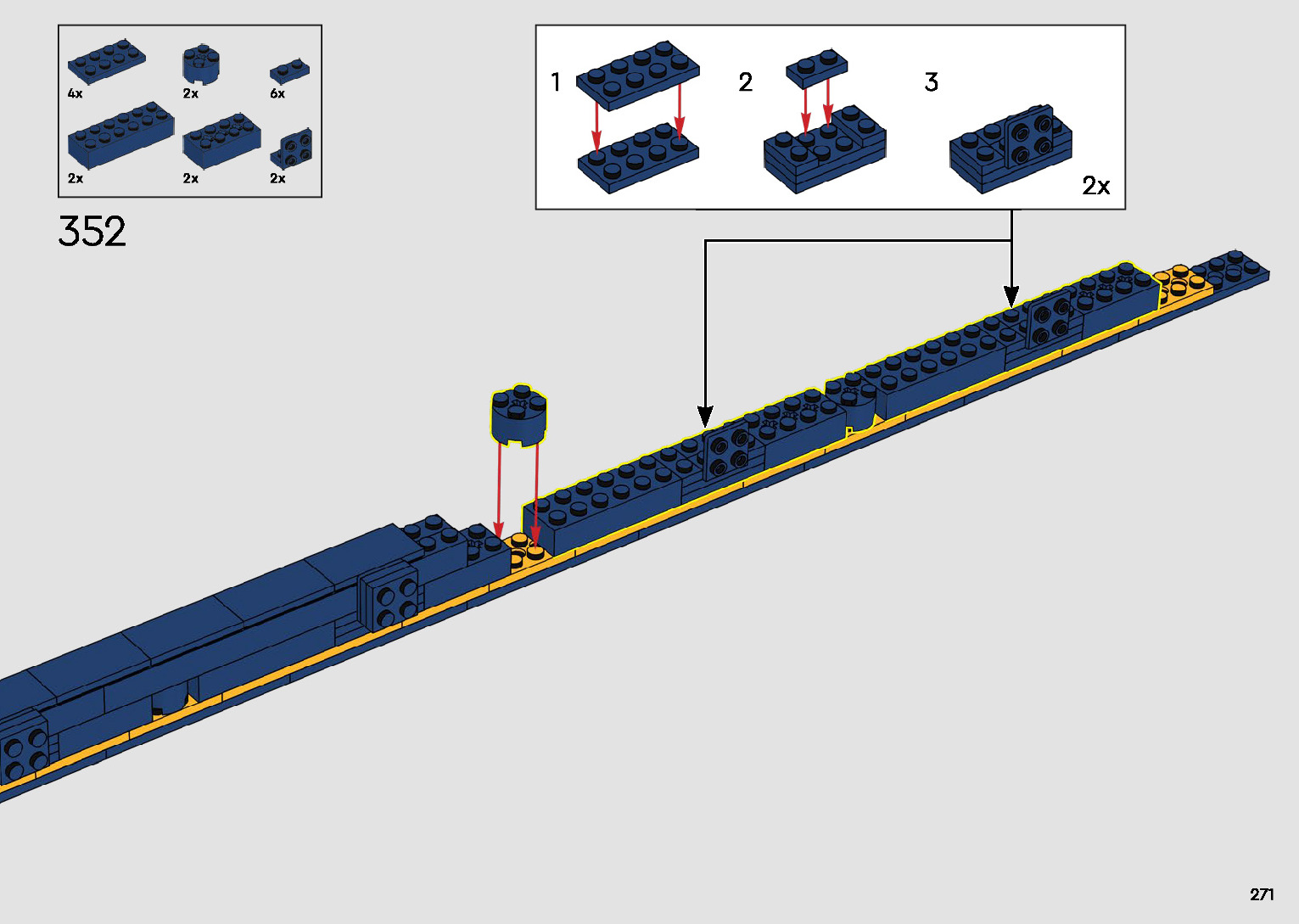 4x
2x
6x
2x
2x
2x

352

1
2
3
2x

271