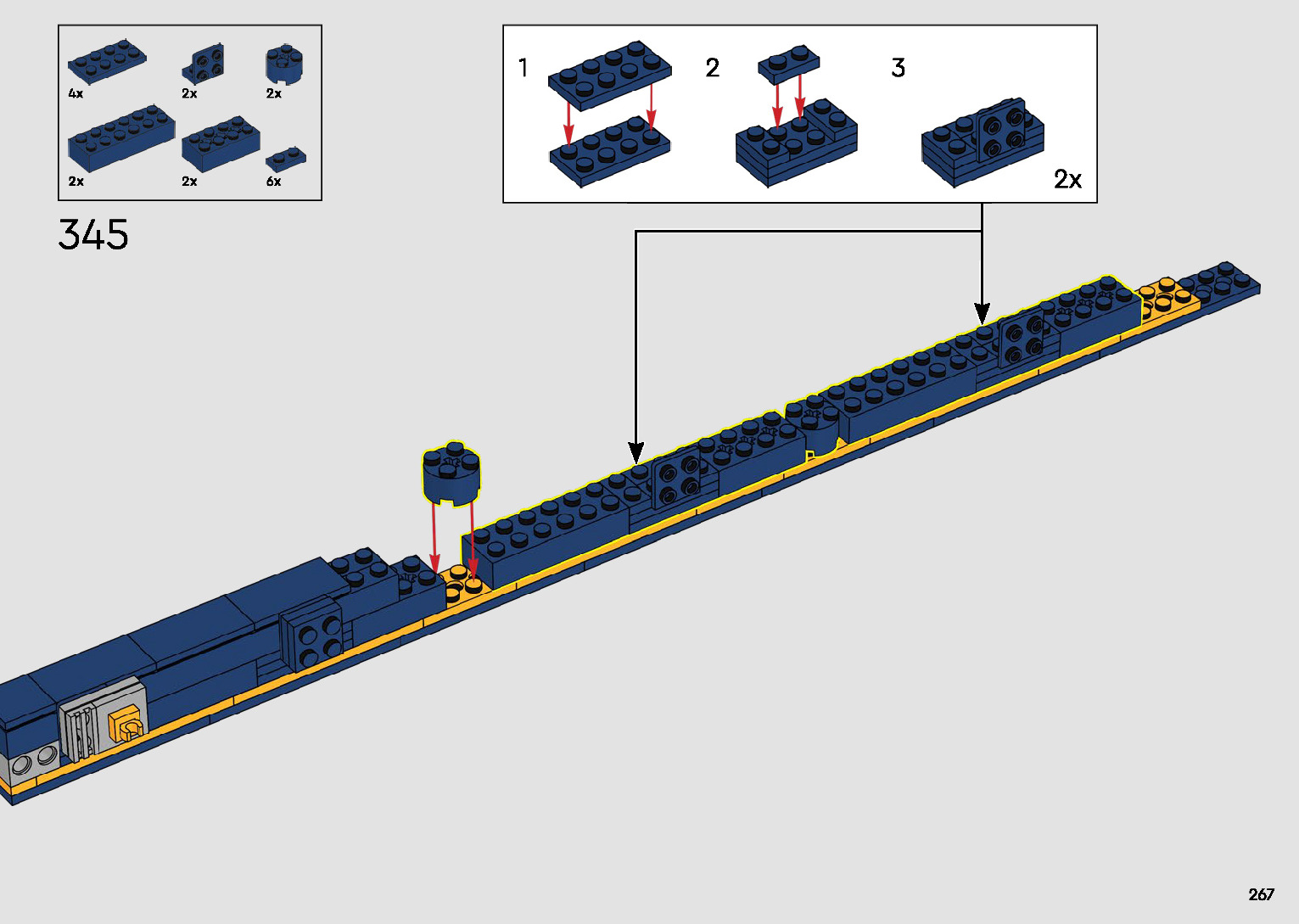 4x
2x
2x
2x
2x
6x

345

1
2
3
2x

267