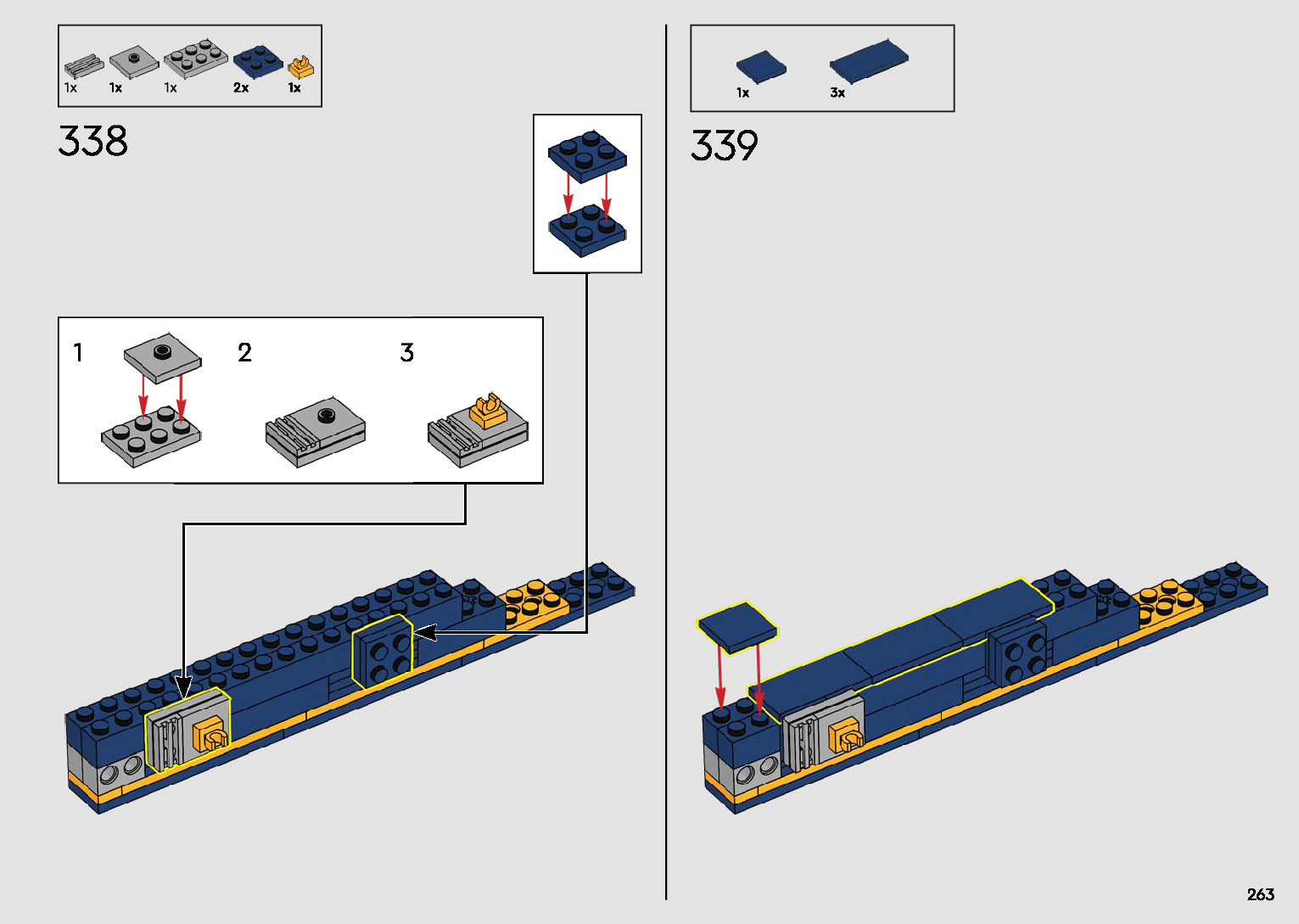 1x 1x 1x 2x 1x

338

1

2

3

1x 3x

339

263