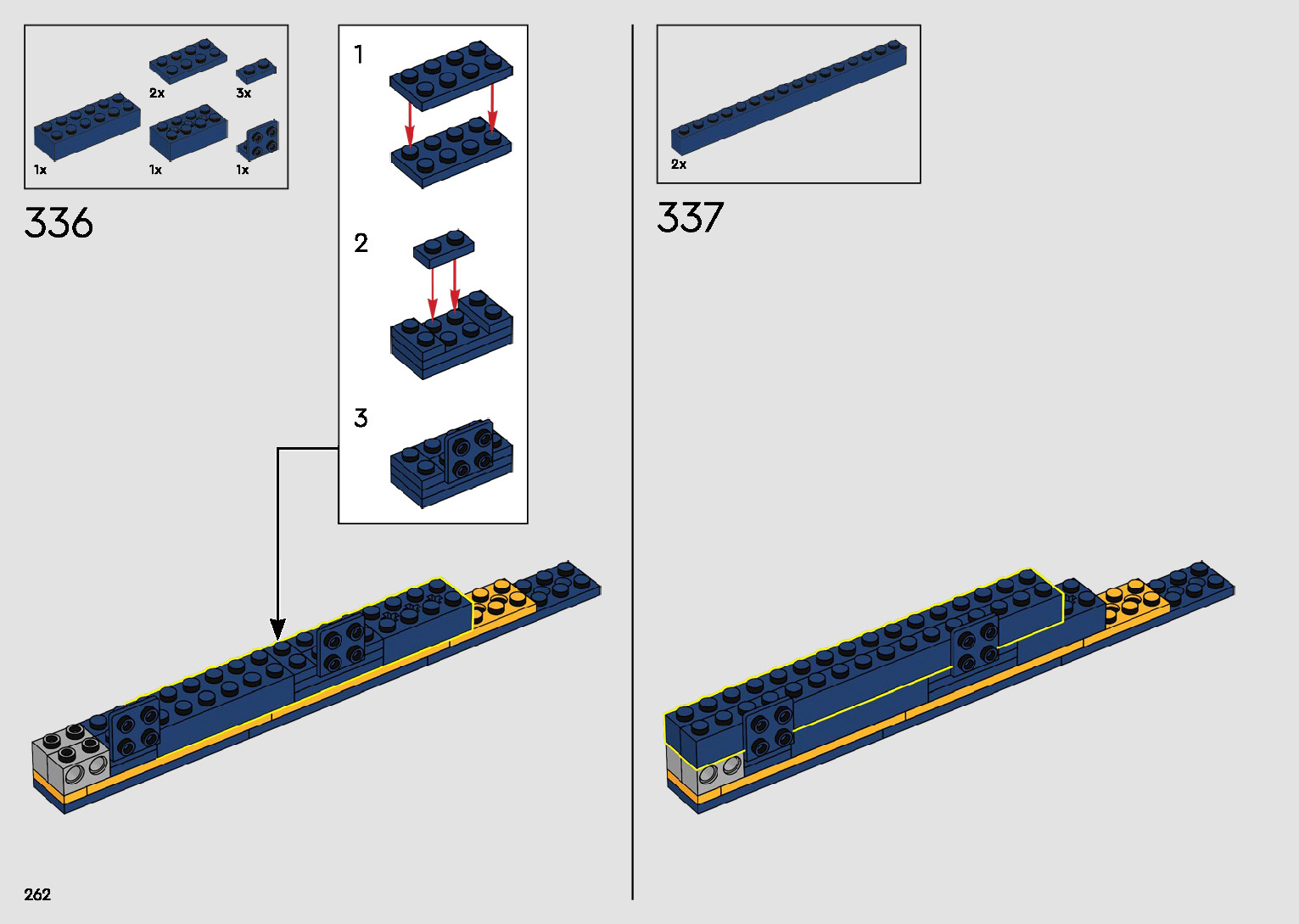 2x 3x
1x 1x 1x

336

1

2

3

2x

337

262