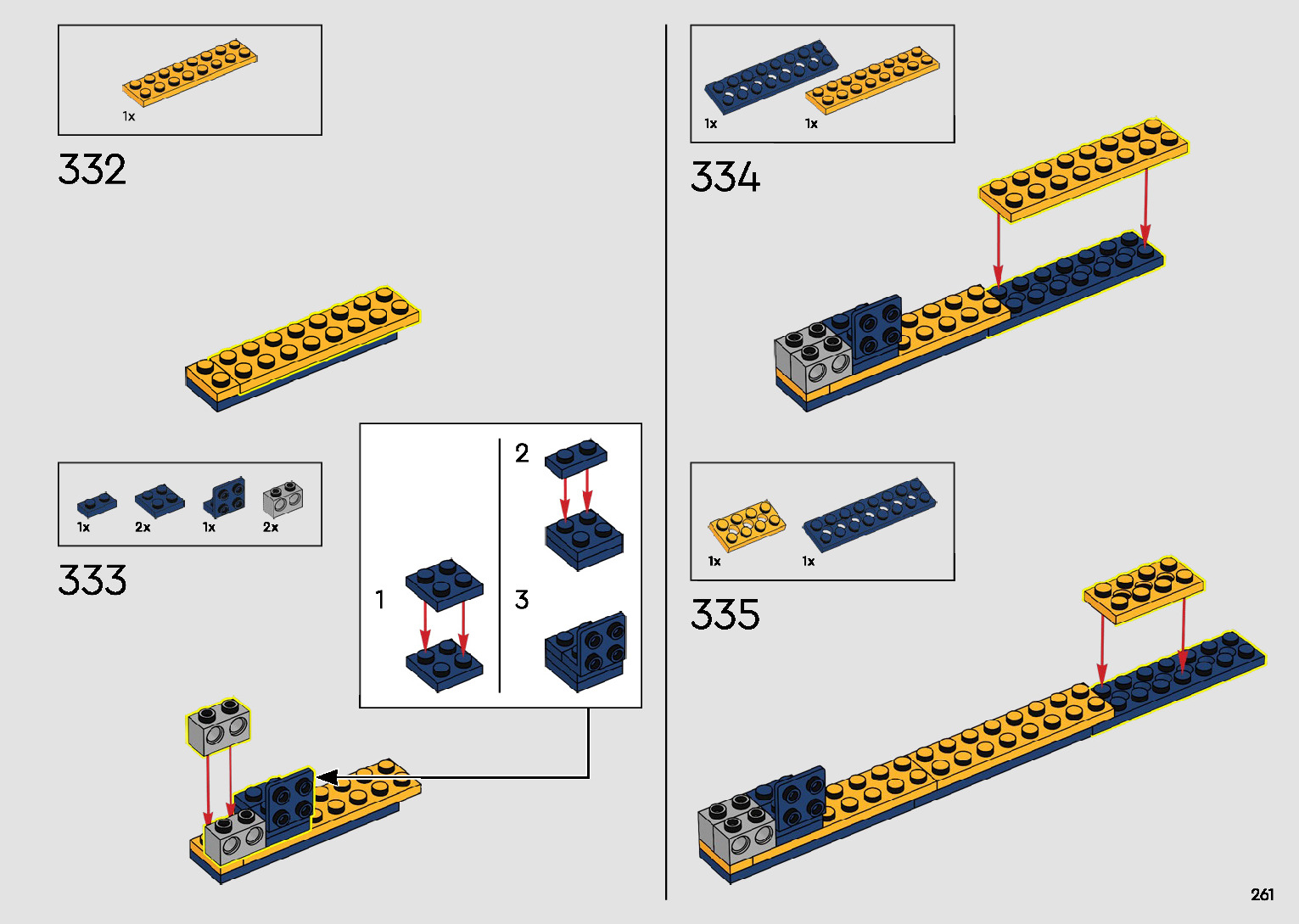 1x

332

1x 2x 1x 2x

333

1

2

3

1x 1x

334

1x 1x

335

261