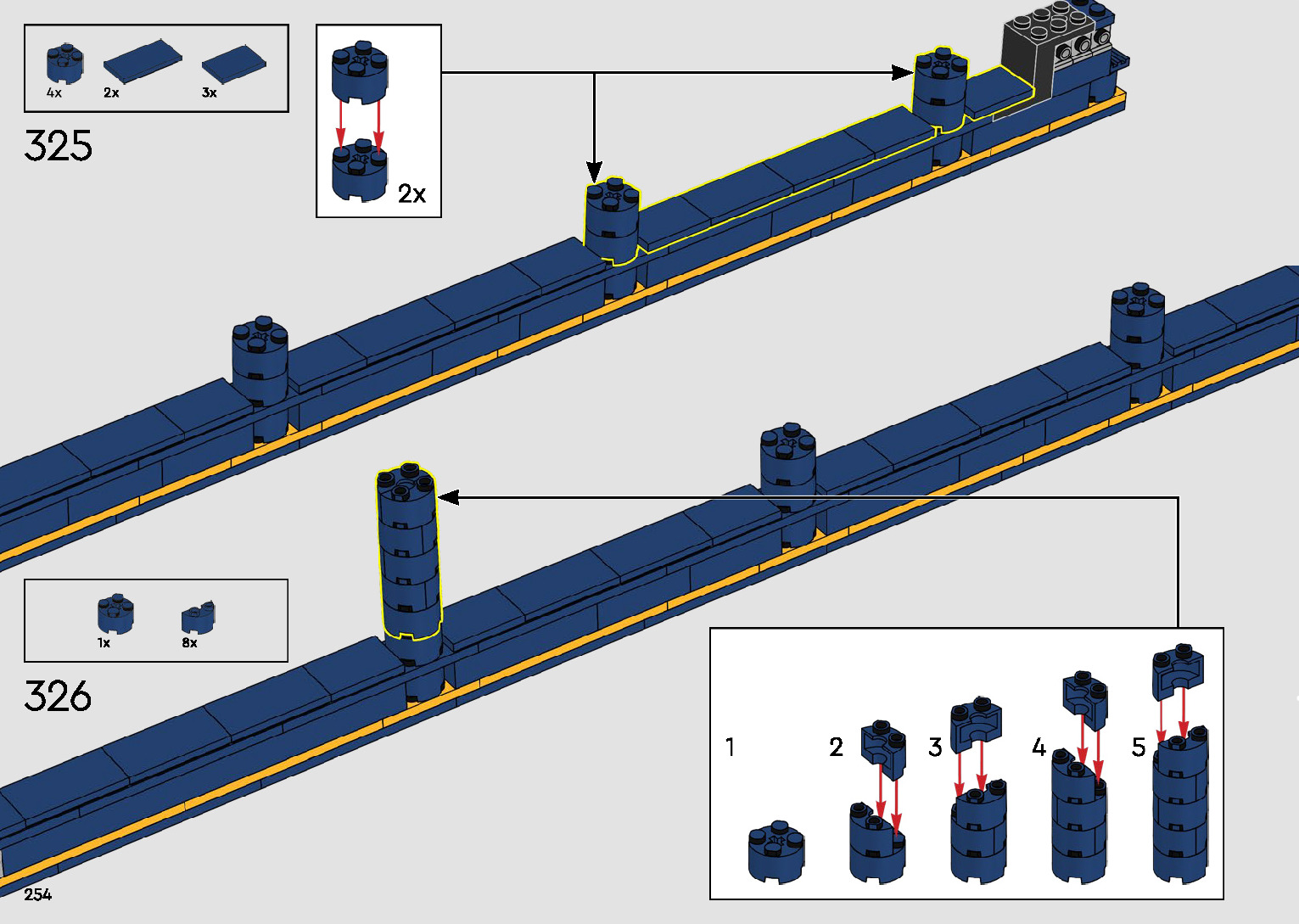 4x 2x 3x

325

2x

1x 8x

326

1 2 3 4 5

254