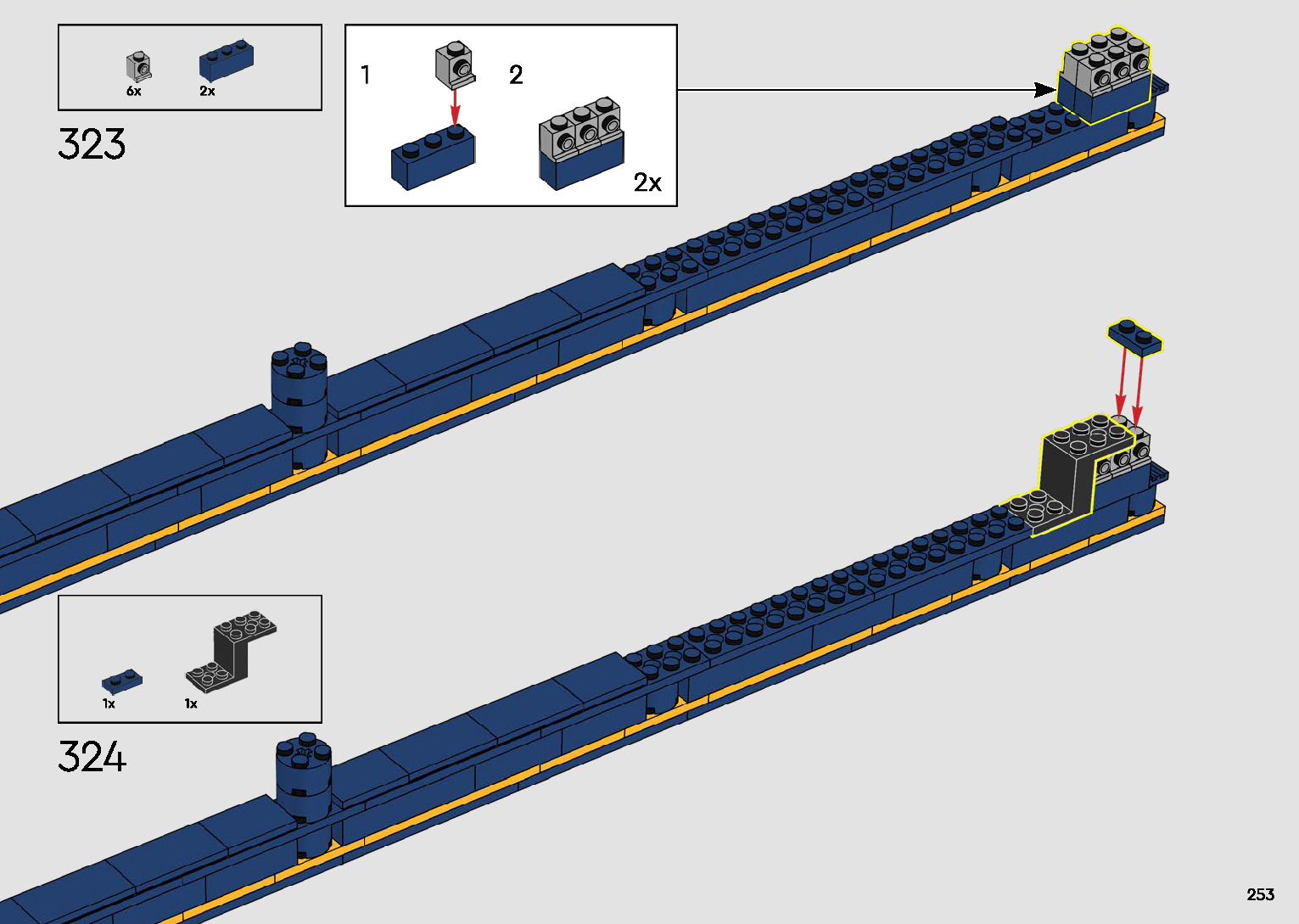 6x
2x

323

1
2
2x

1x
1x

324

253