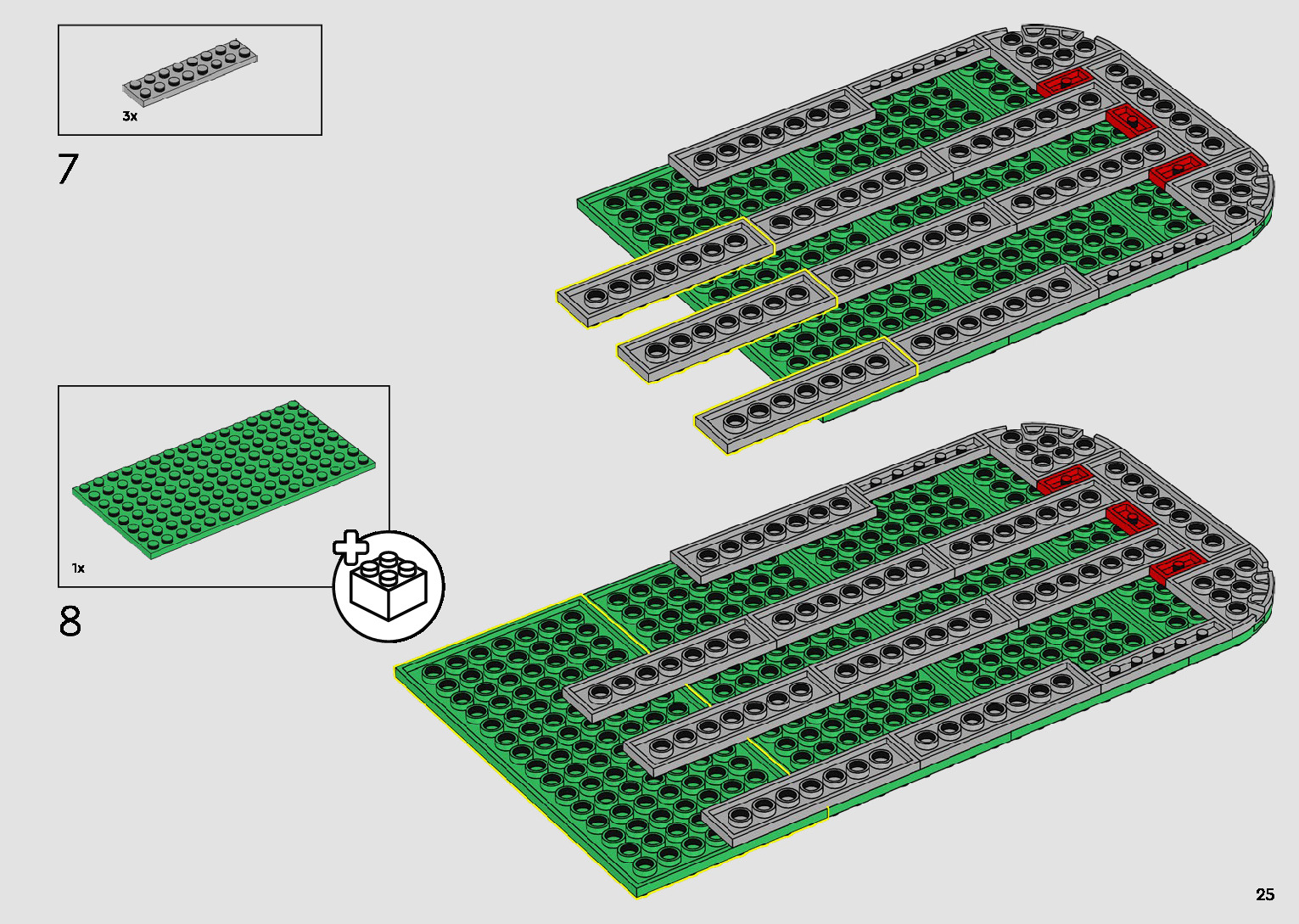 3x

7

1x

8

25