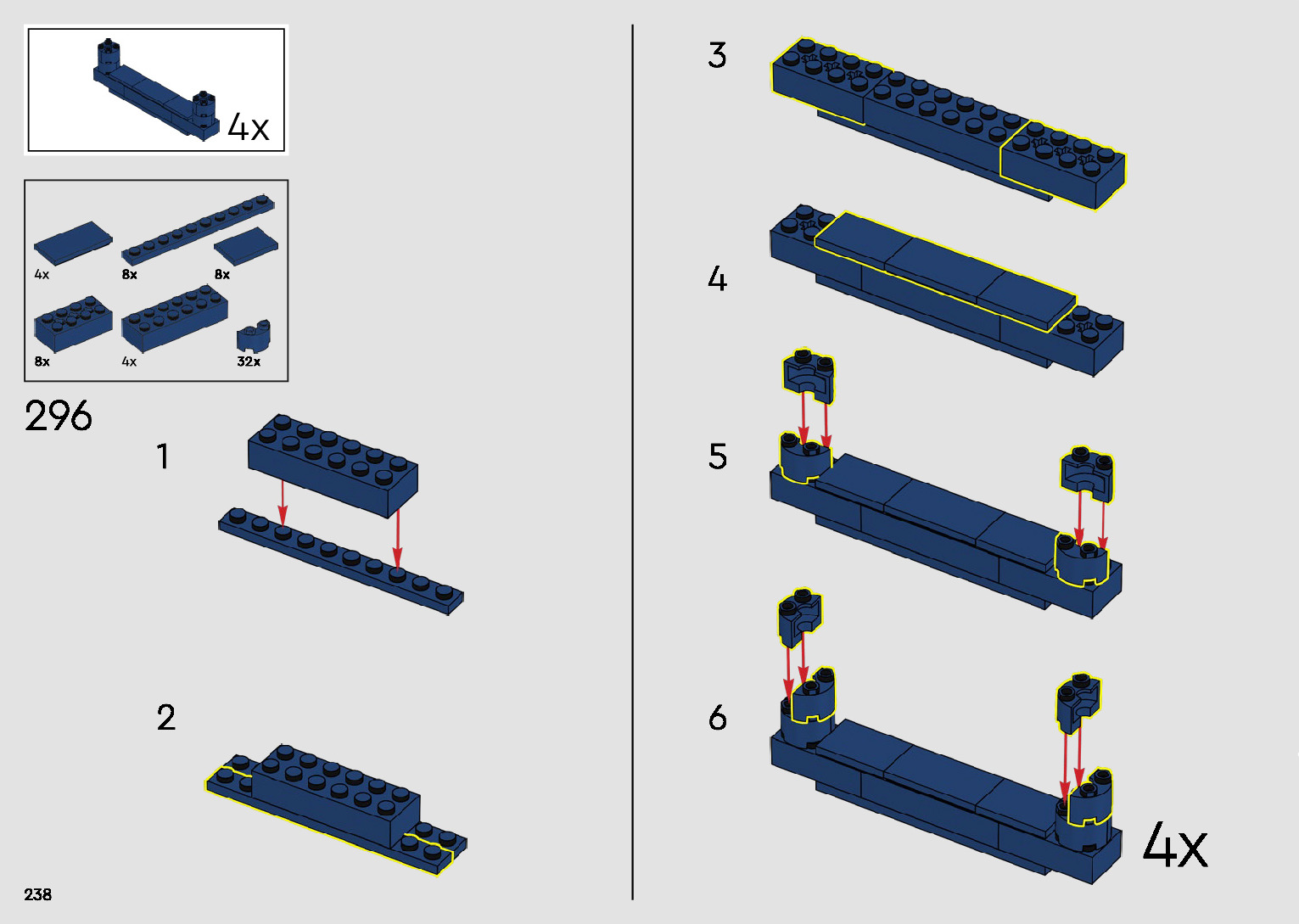 4x

4x
8x
8x
8x
4x
32x

296

1

2

238

3

4

5

6

4x