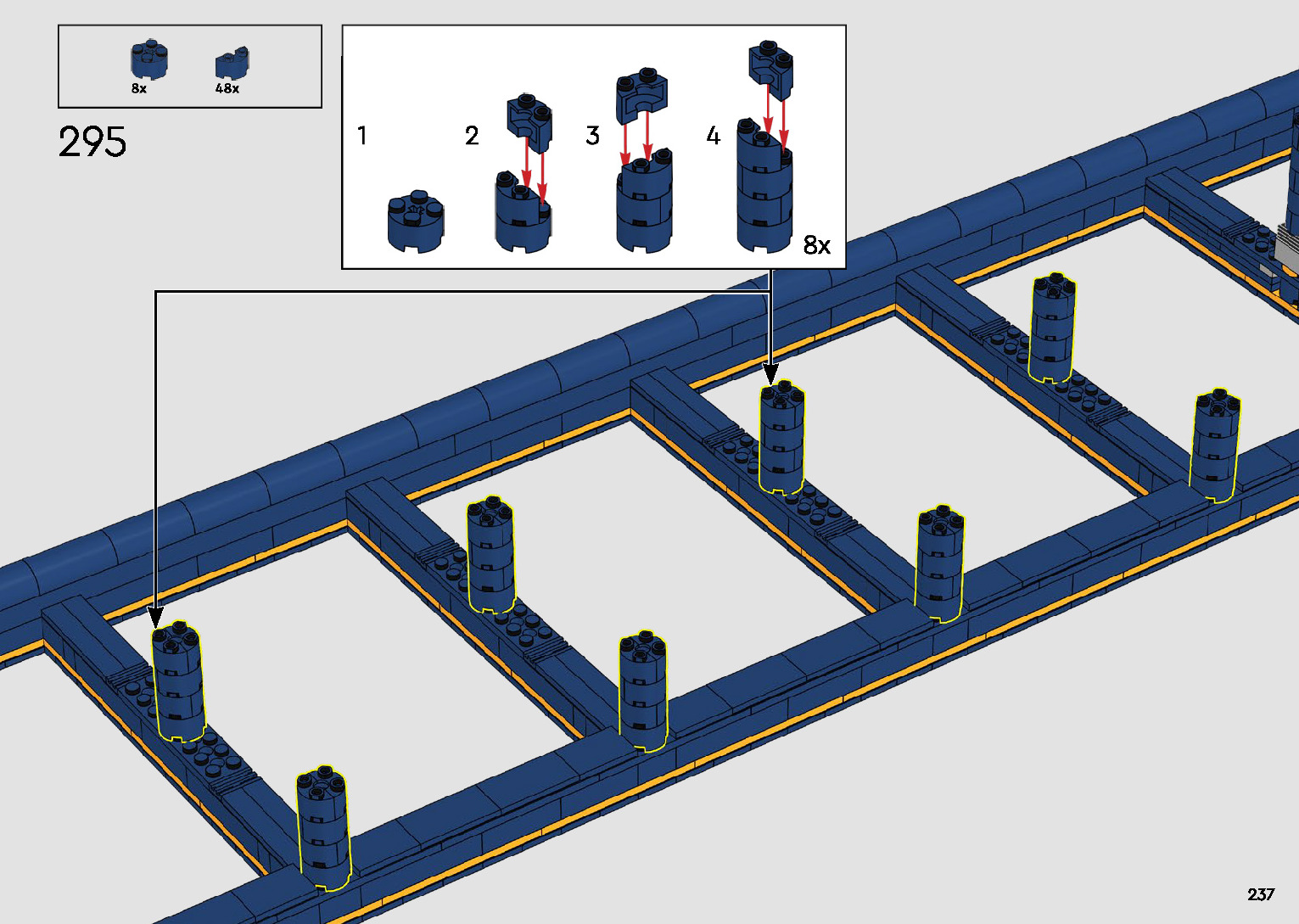 8x
48x

295

1
2
3
4
8x

237