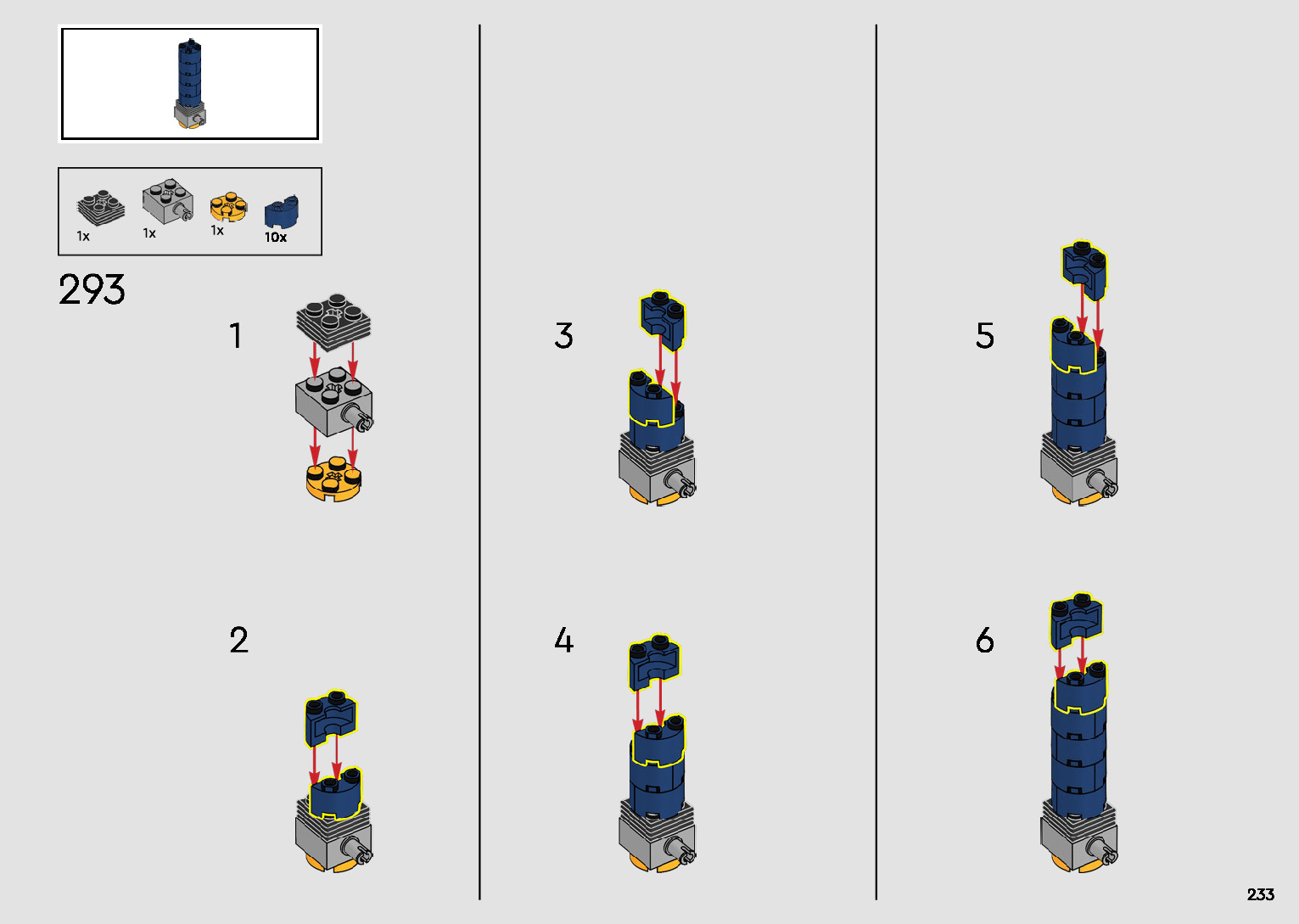 1x 1x 1x 10x

293

1

2

3

4

5

6

233