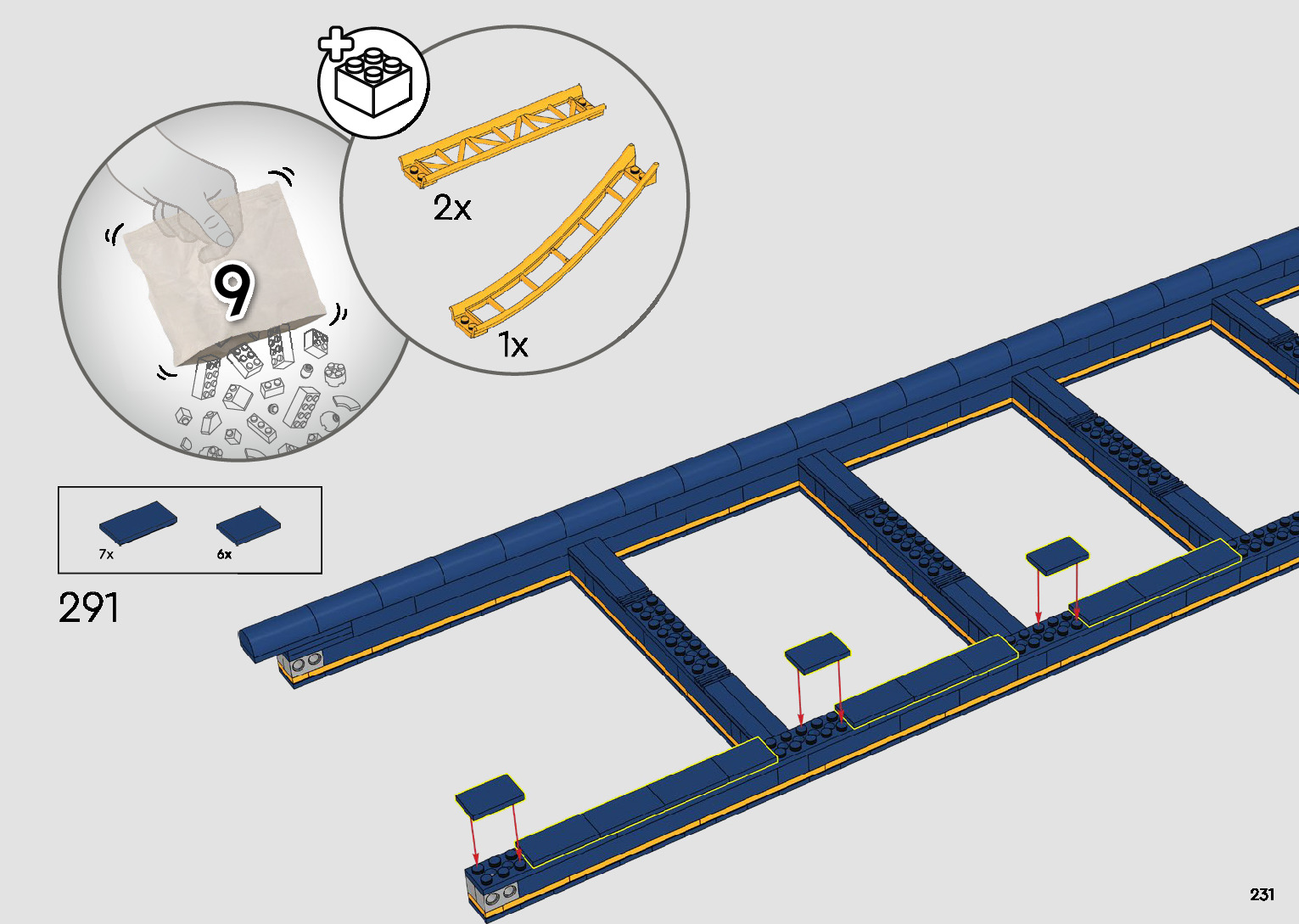 9

2x

1x

7x

6x

291

231