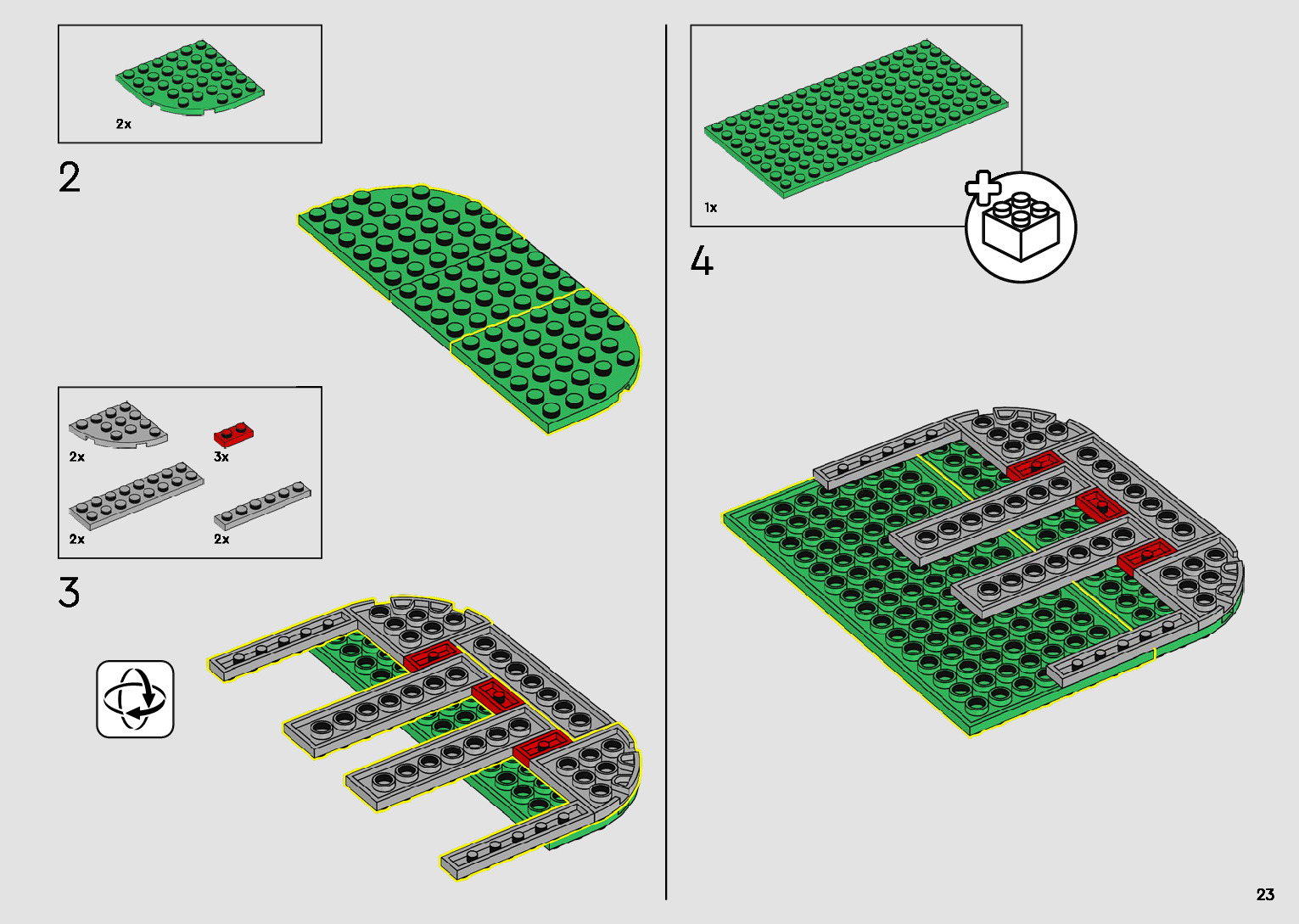 2x

2

2x

3x

2x

2x

3

1x

4

23