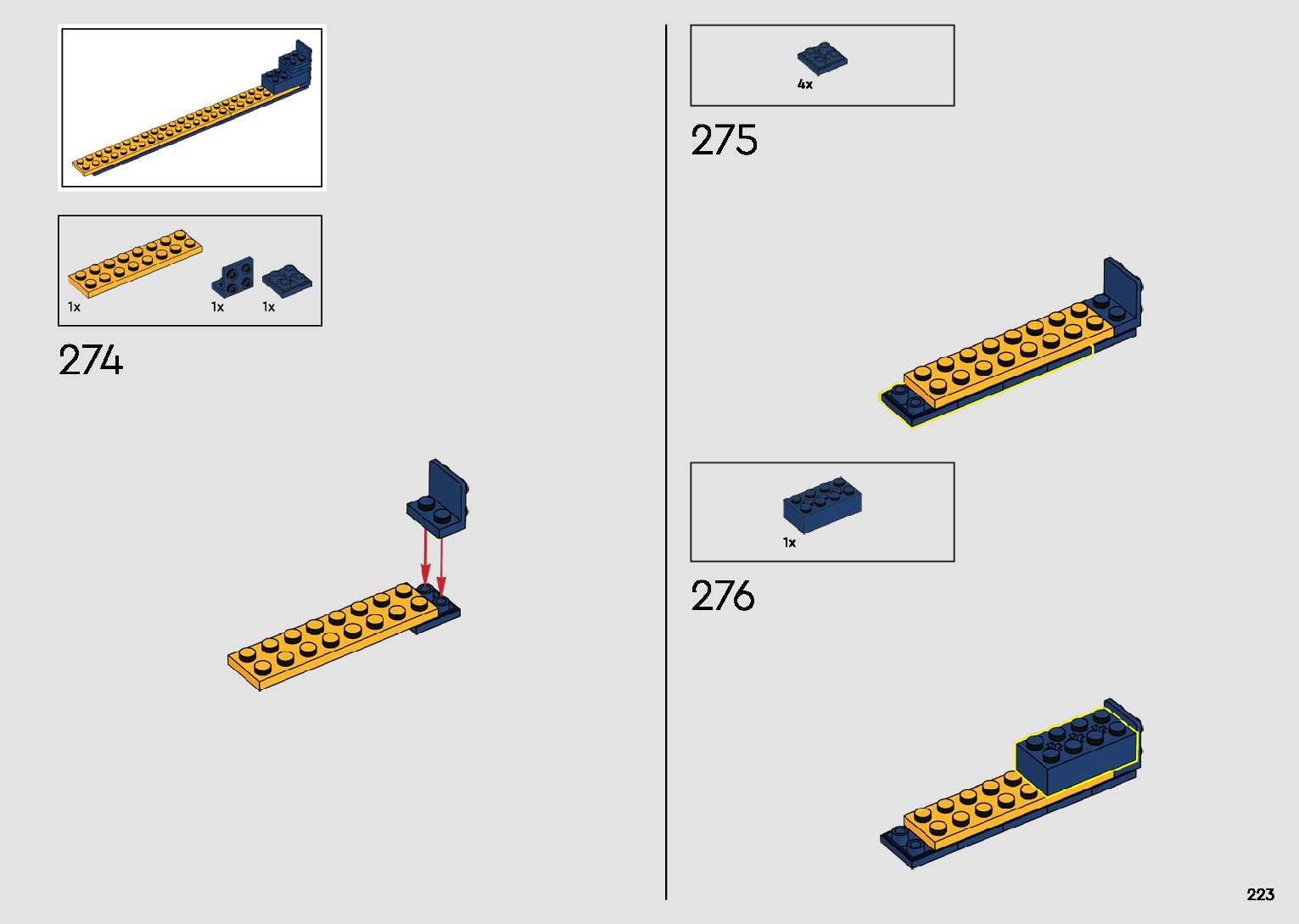 1x
1x
1x

274

4x

275

1x

276

223